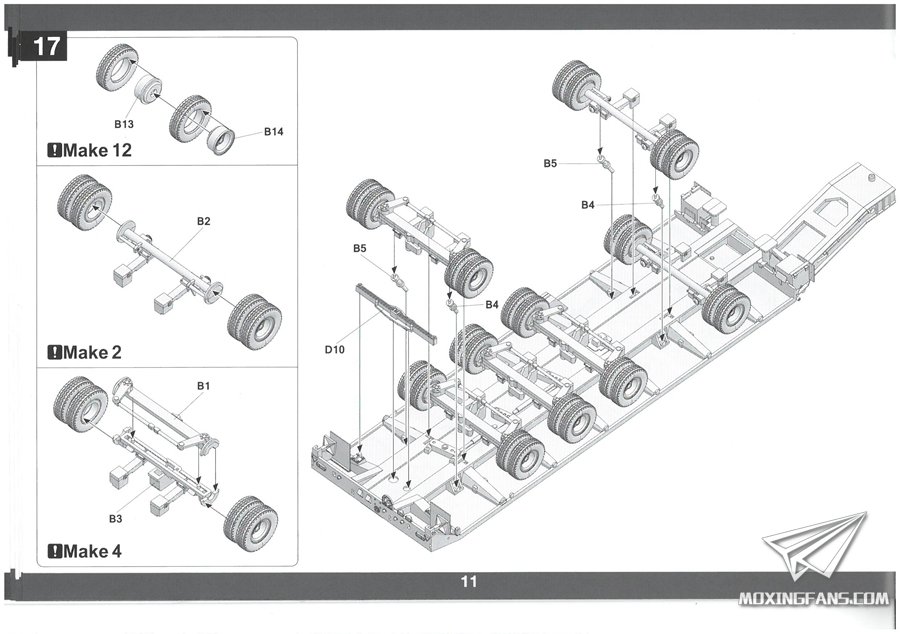 17

B13

B14

!Make 12

B2

!Make 2

B1

B3

!Make 4

B5

B4

B5

B4

D10

11

MOXINGFANS.COM