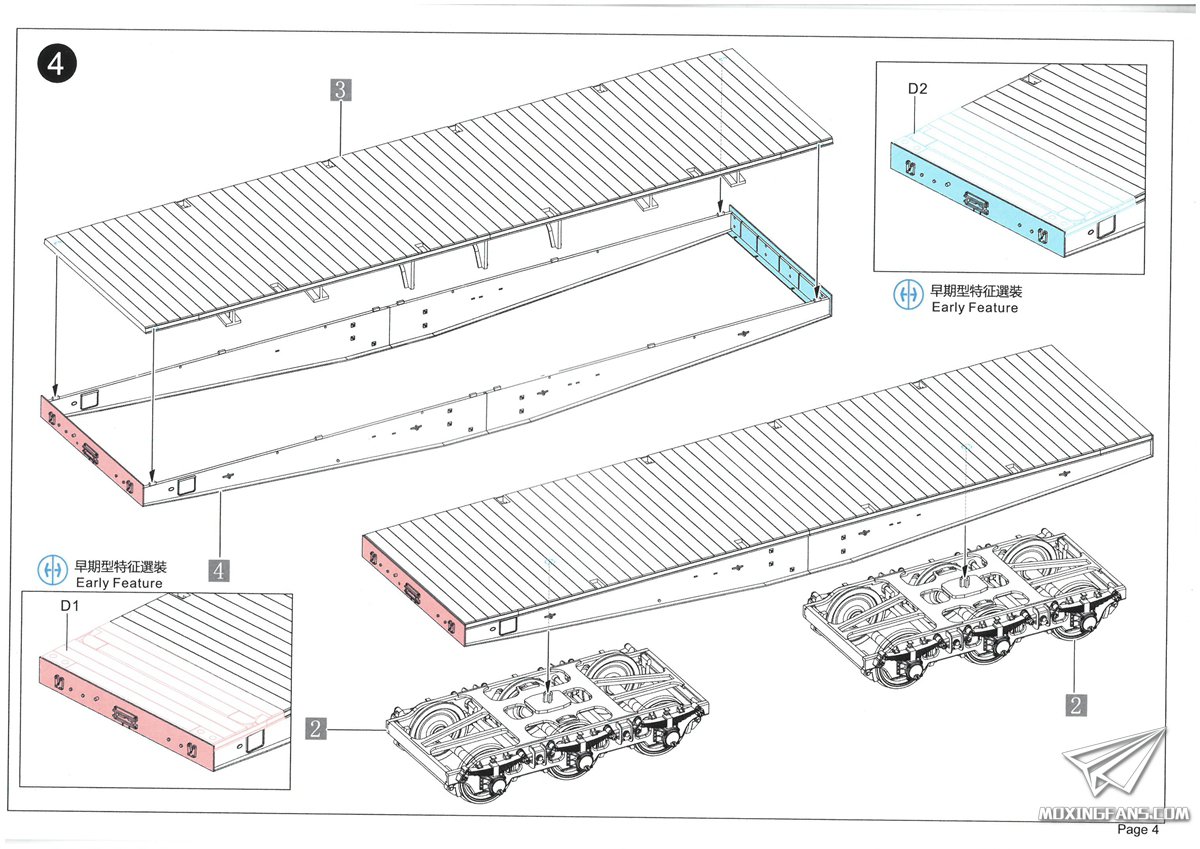 4

3

D2

早期型特征選裝
Early Feature

早期型特征選裝
Early Feature

4

D1

2

2

MOXINGFANS.COM
Page 4