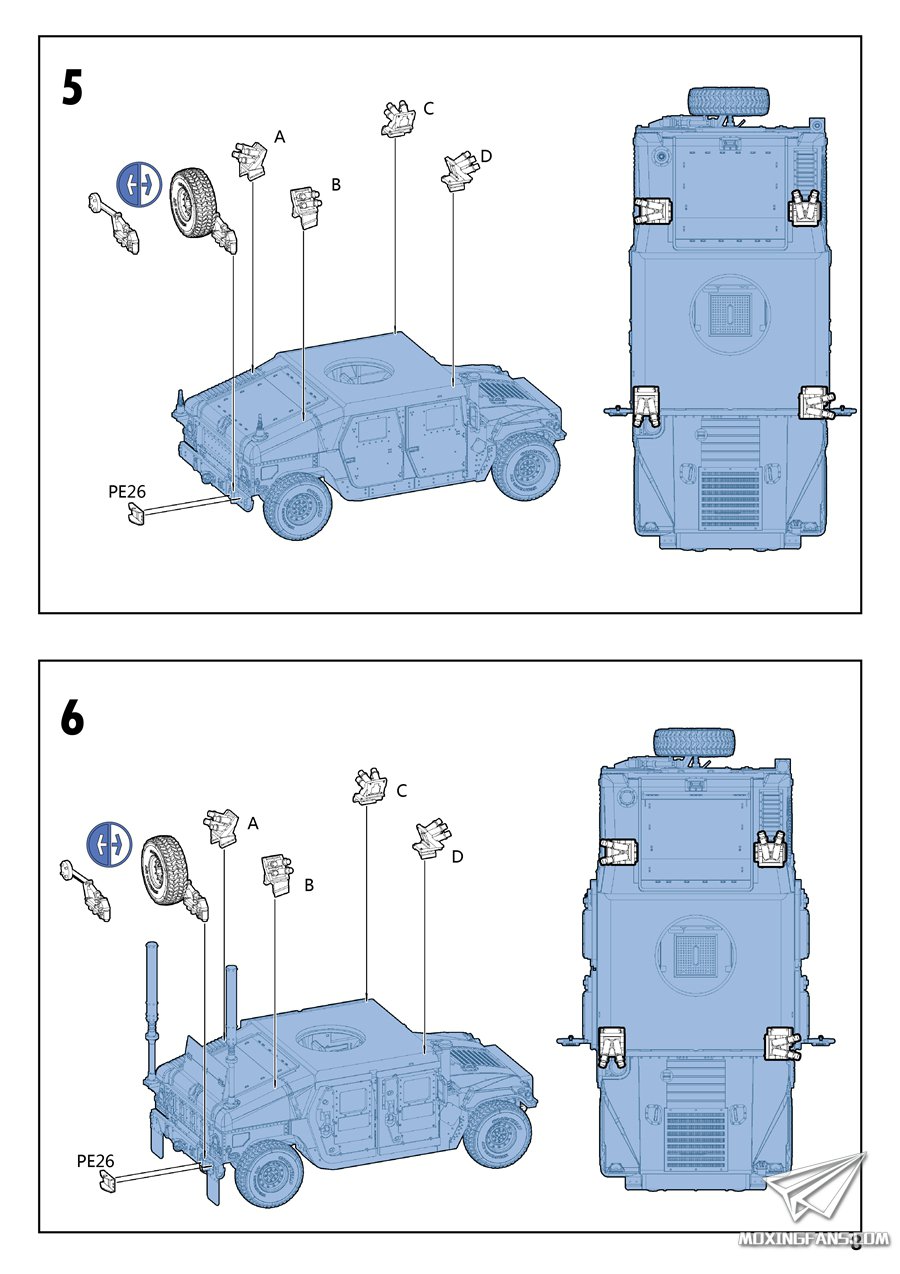 5

A

B

C

D

PE26

6

A

B

C

D

PE26

MOXINGFANS.COM