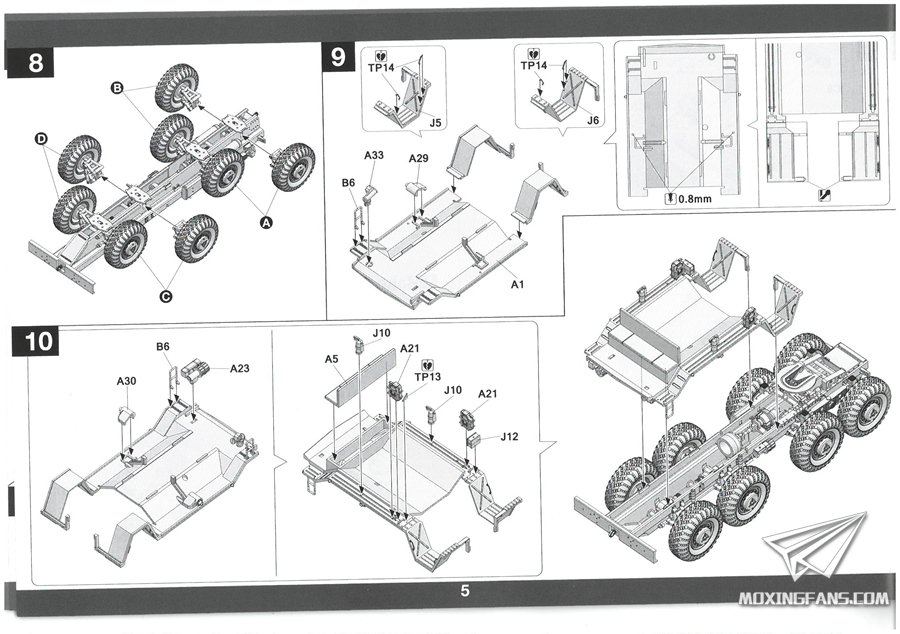 8

B

D

A

C

9

TP14

J5

TP14

J6

A33

A29

B6

A1

0.8mm

10

B6

A23

A30

J10

A5

A21

TP13

J10

A21

J12

5

MOXINGFANS.COM