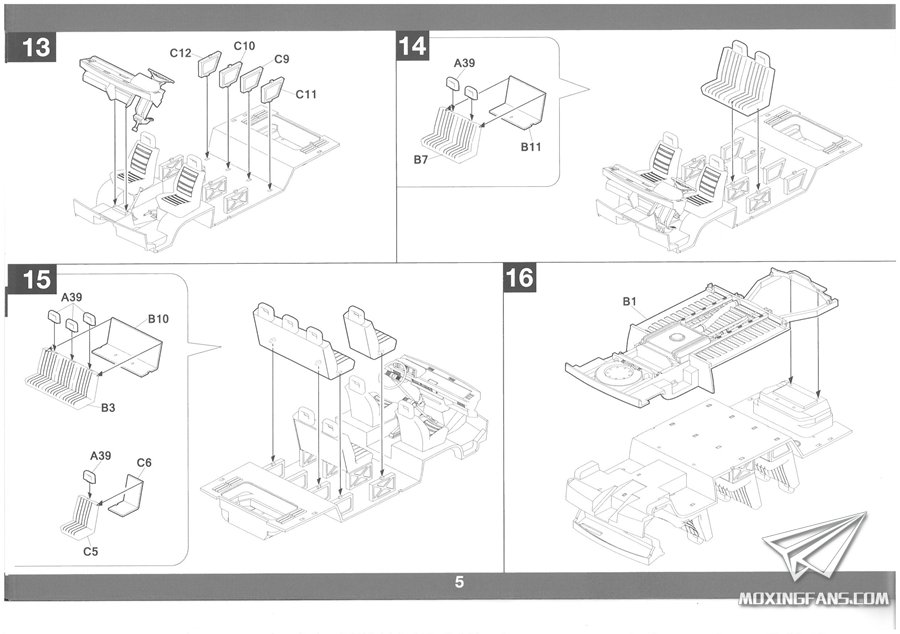 13
C12
C10
C9
C11

14
A39
B7
B11

15
A39
B10
B3
A39
C6
C5

16
B1

5

MOXINGFANS.COM