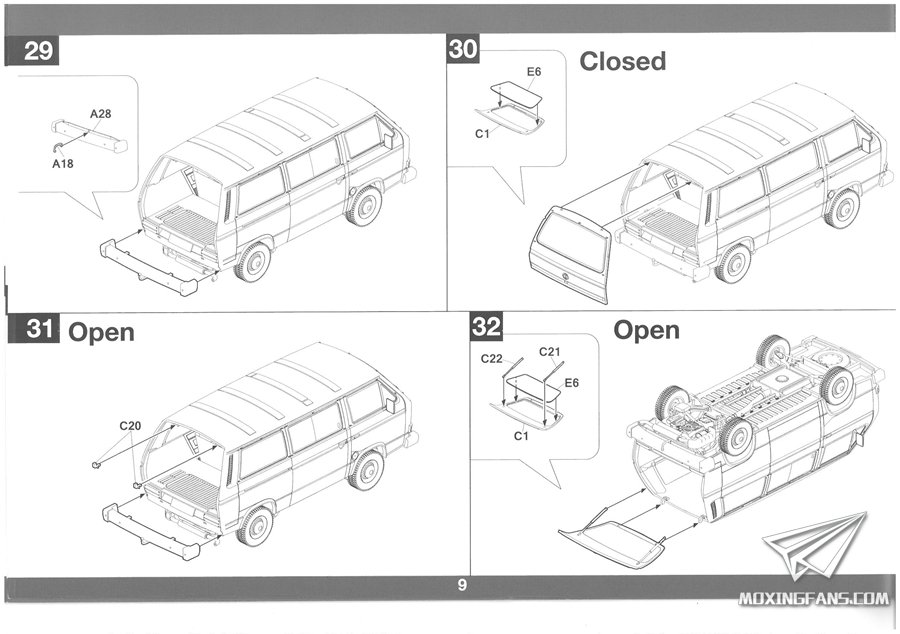 29

A28

A18

30

Closed

E6

C1

31 Open

C20

32

Open

C22

C21

E6

C1

9

MOXINGFANS.COM