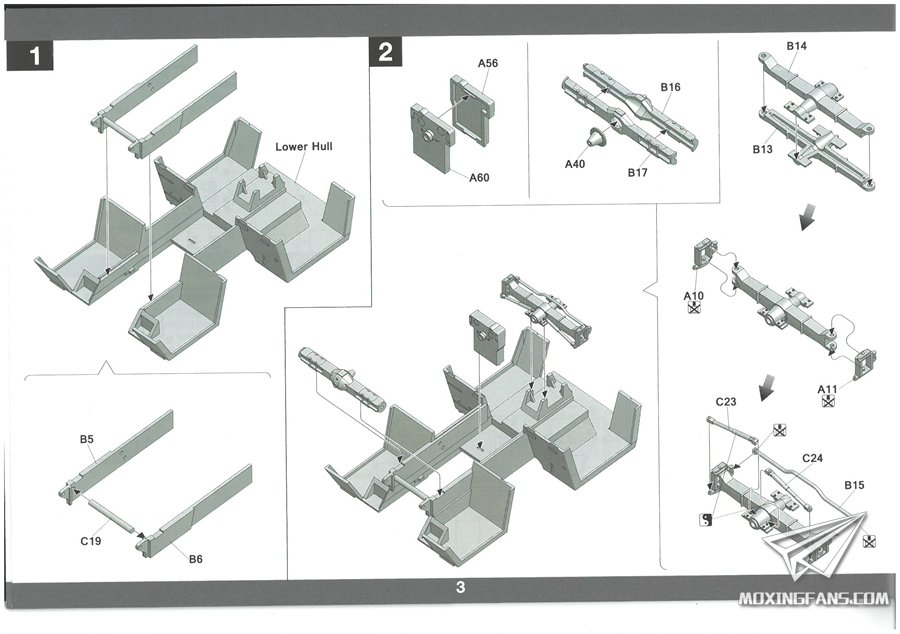 1

Lower Hull

B5

C19

B6

2

A56

A60

B16

A40

B17

B14

B13

A10

A11

C23

C24

B15

3

MOXINGFANS.COM