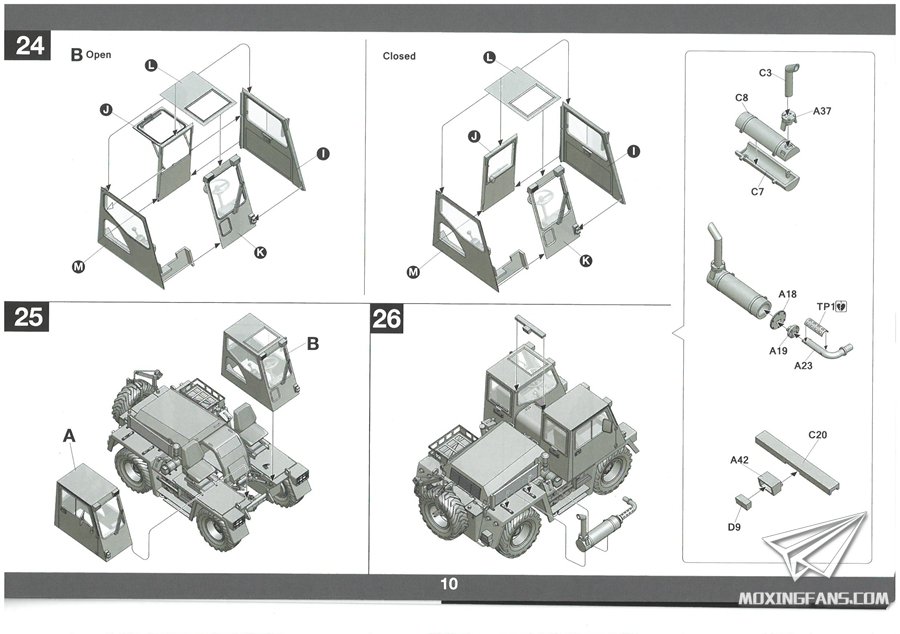 24

B Open

L

J

I

M

K

Closed

L

J

I

M

K

C3

C8

A37

C7

A18

TP1

A19

A23

C20

A42

D9

25

B

A

26

10

MOXINGFANS.COM