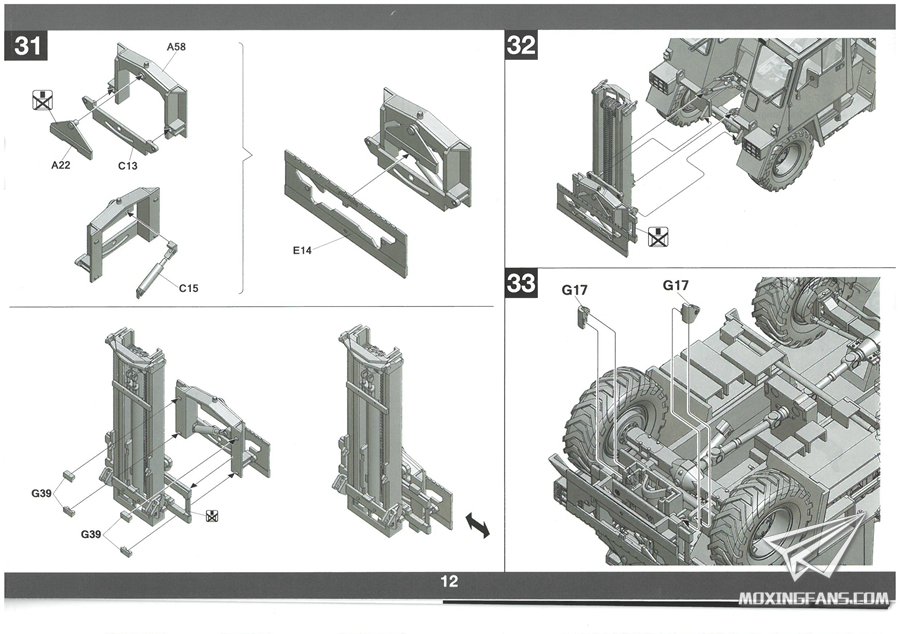 31

A58

A22

C13

C15

E14

G39

G39

32

33

G17

G17

12

MOXINGFANS.COM