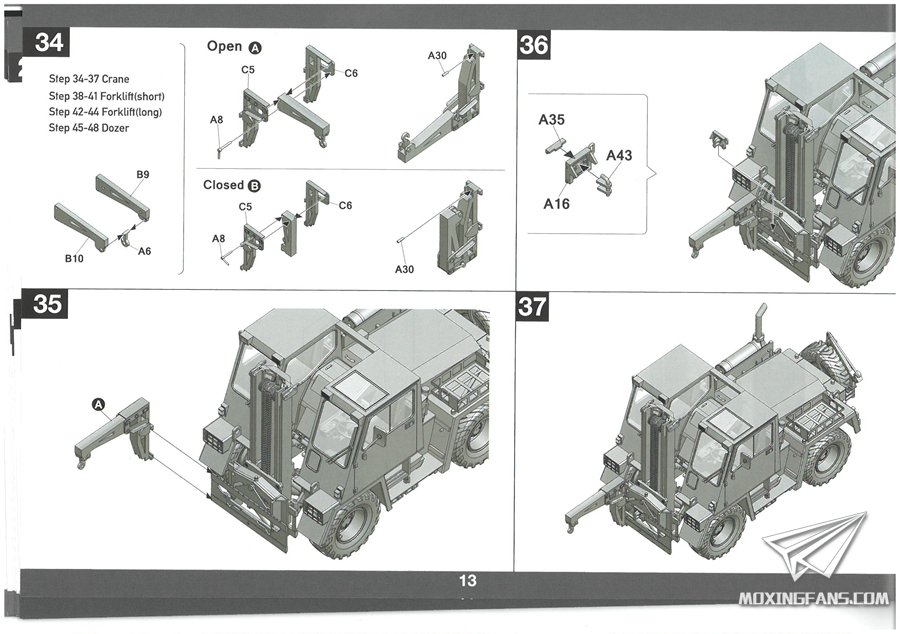 34

Step 34-37 Crane
Step 38-41 Forklift(short)
Step 42-44 Forklift(long)
Step 45-48 Dozer

B9
B10
A6

Open A
C5
C6
A8
A30

Closed B
C5
C6
A8
A30

36

A35
A43
A16

35

A

37

13

MOXINGFANS.COM