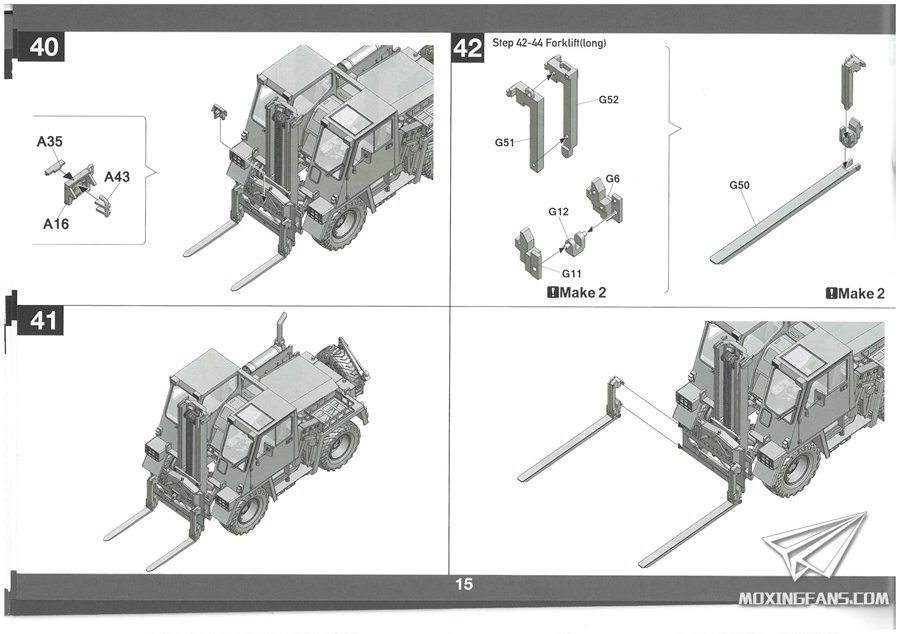 40

A35
A43
A16

42
Step 42-44 Forklift(long)

G52
G51
G6
G12
G11
!Make 2

G50
!Make 2

41

15

MOXINGFANS.COM