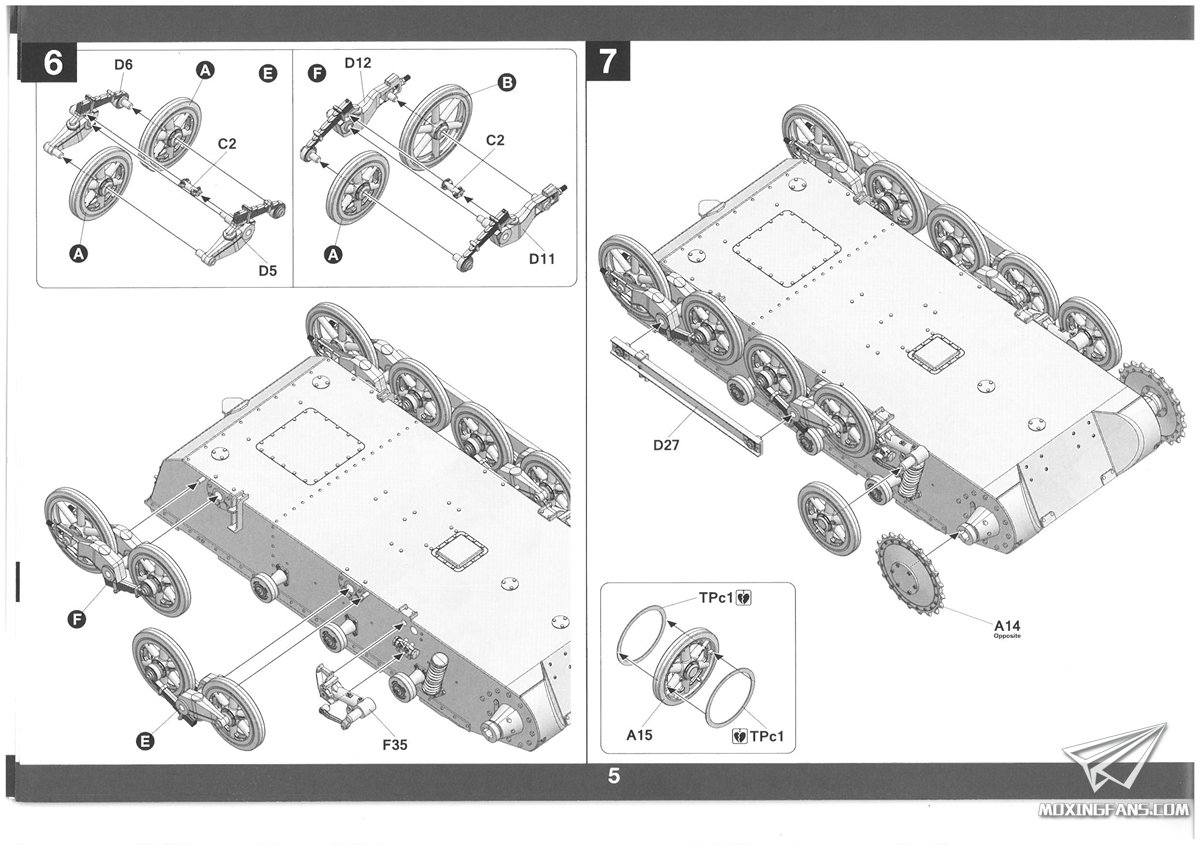 6

D6
A
E
C2
A
D5

F
D12
B
C2
A
D11

F
E
F35

7

D27

A14
Opposite

TPc1
A15
TPc1

5

MOXINGFANS.COM