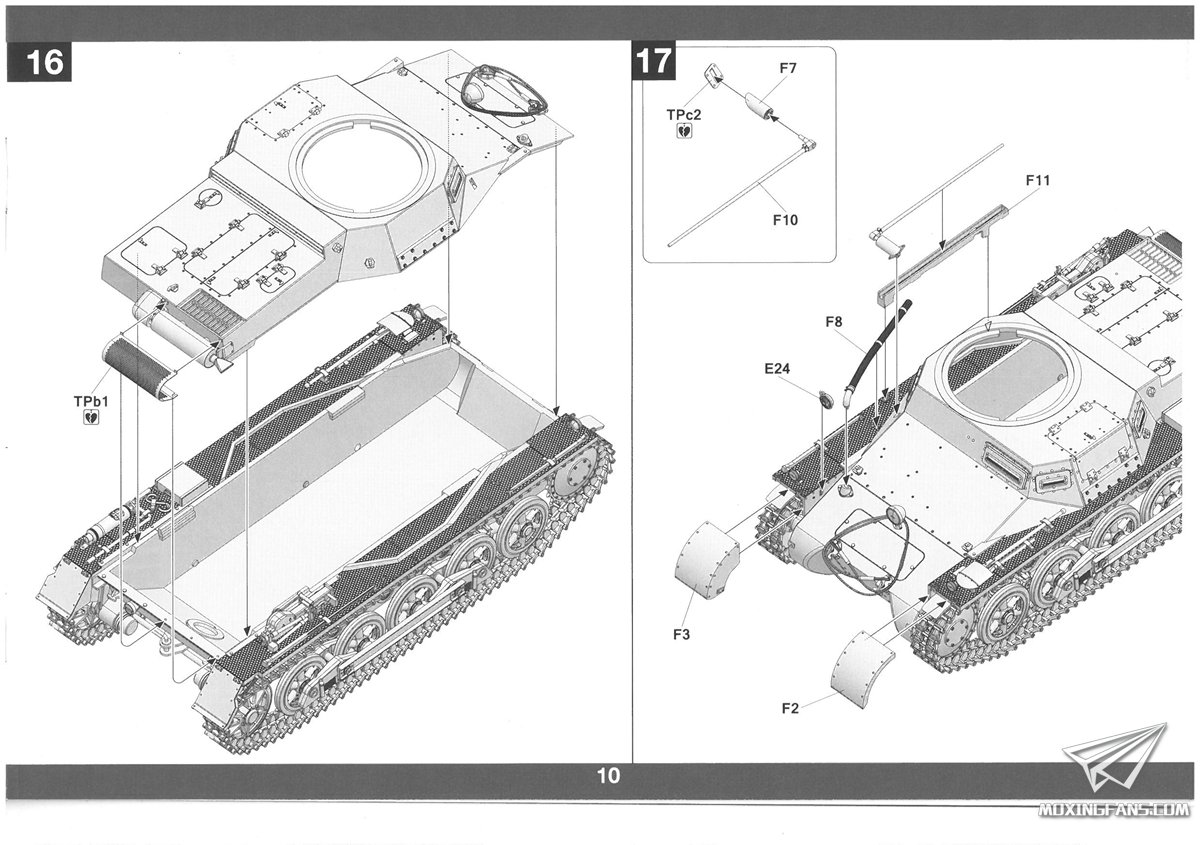 16

TPb1

17

TPc2

F7

F10

F11

F8

E24

F3

F2

10

MOXINGFANS.COM