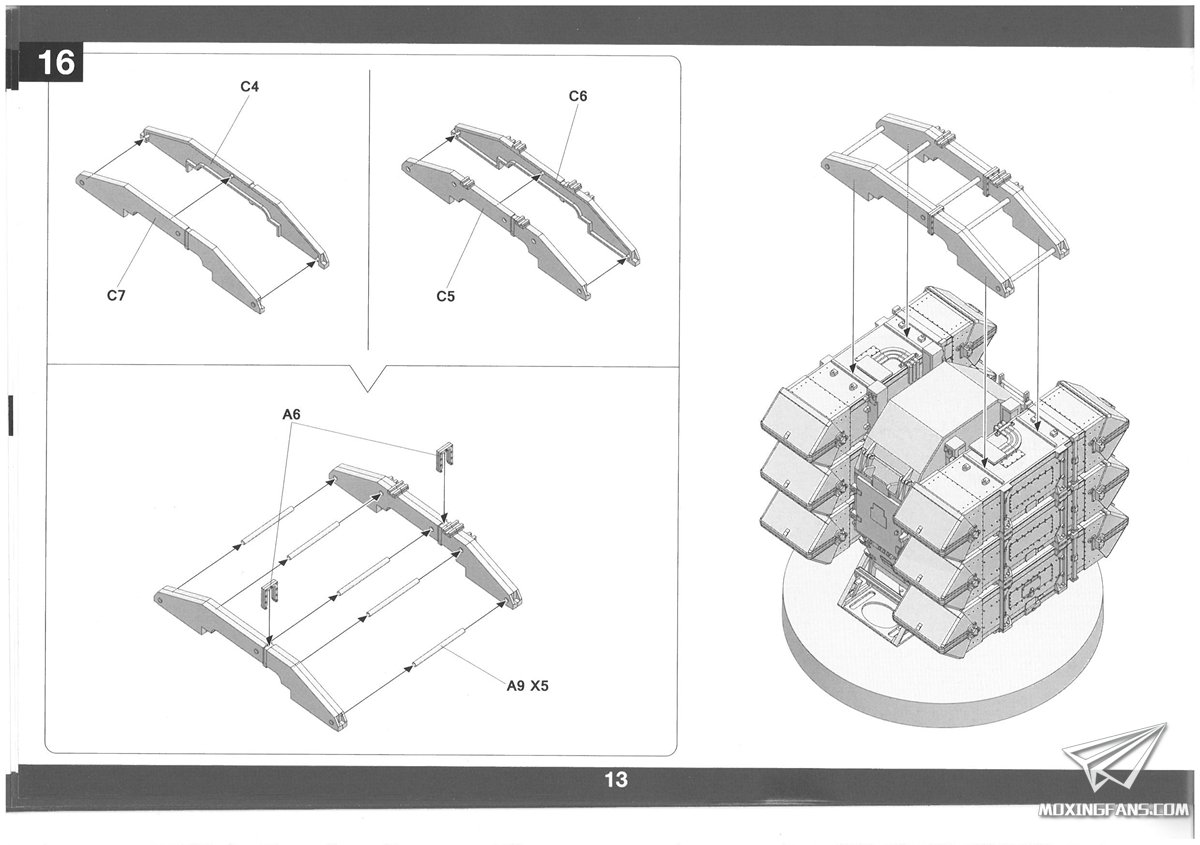 16

C4

C7

C6

C5

A6

A9 X5

13

MOXINGFANS.COM