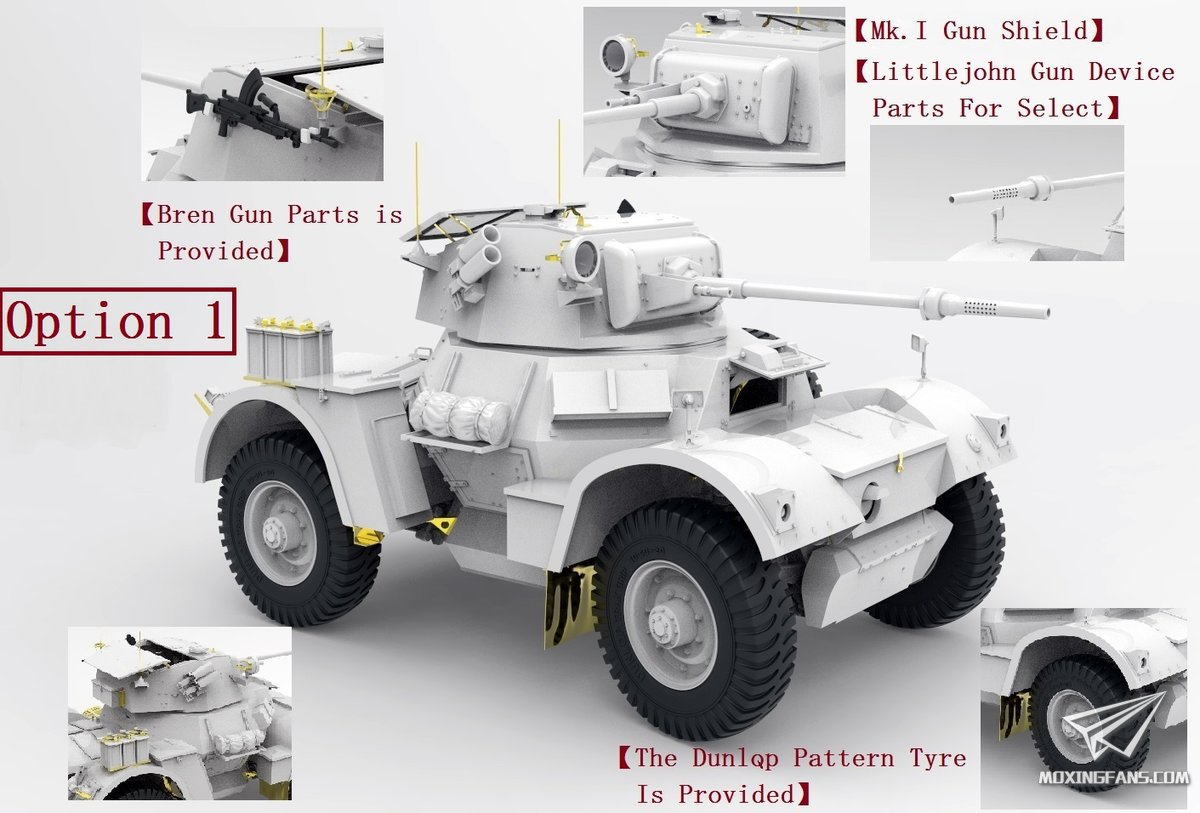 【Mk.I Gun Shield】

【Littlejohn Gun Device Parts For Select】

【Bren Gun Parts is Provided】

Option 1

【The Dunlqp Pattern Tyre Is Provided】

MOXINGFANS.COM