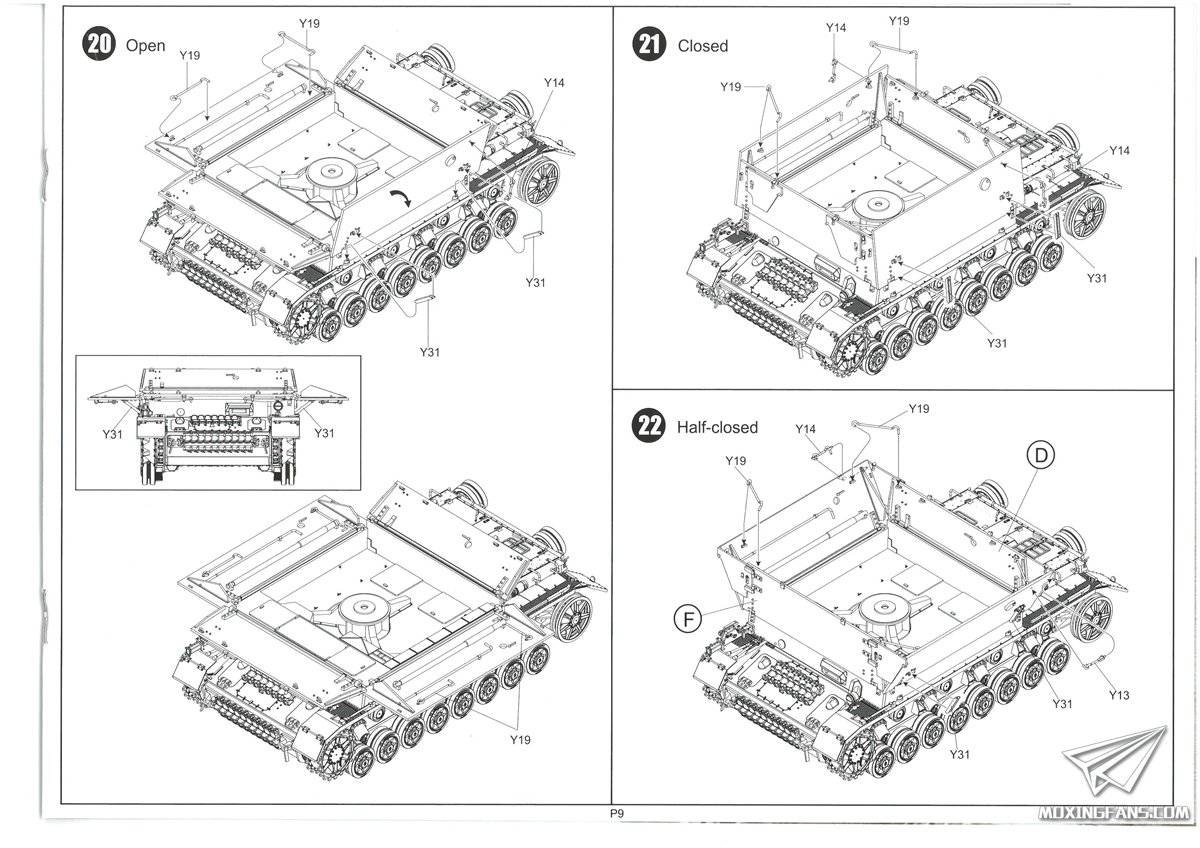 20 Open

Y19
Y19
Y14
Y31
Y31

Y31
Y31

Y19

21 Closed

Y14
Y19
Y19
Y14
Y31
Y31

22 Half-closed

Y19
Y14
Y19
D
F
Y13
Y31
Y31

P9

MOXINGFANS.COM