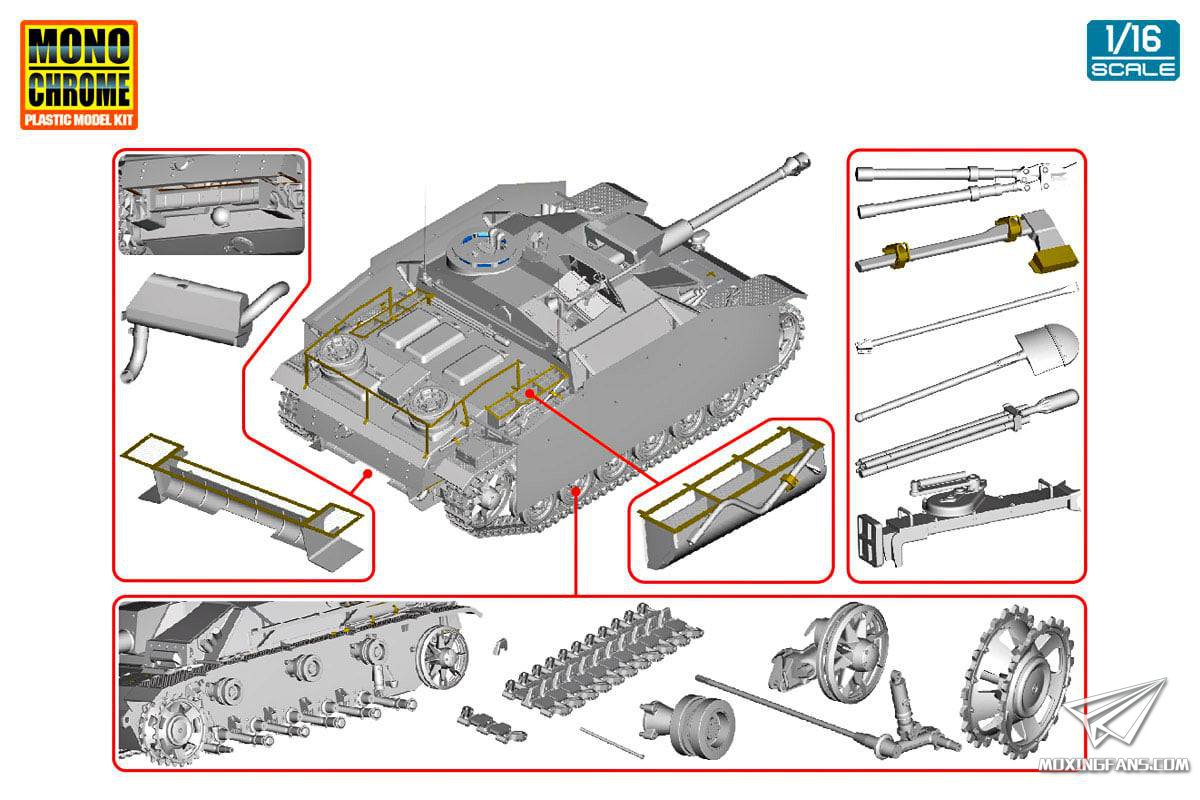 MONO CHROME
PLASTIC MODEL KIT

1/16 SCALE

MOXINGFANS.COM