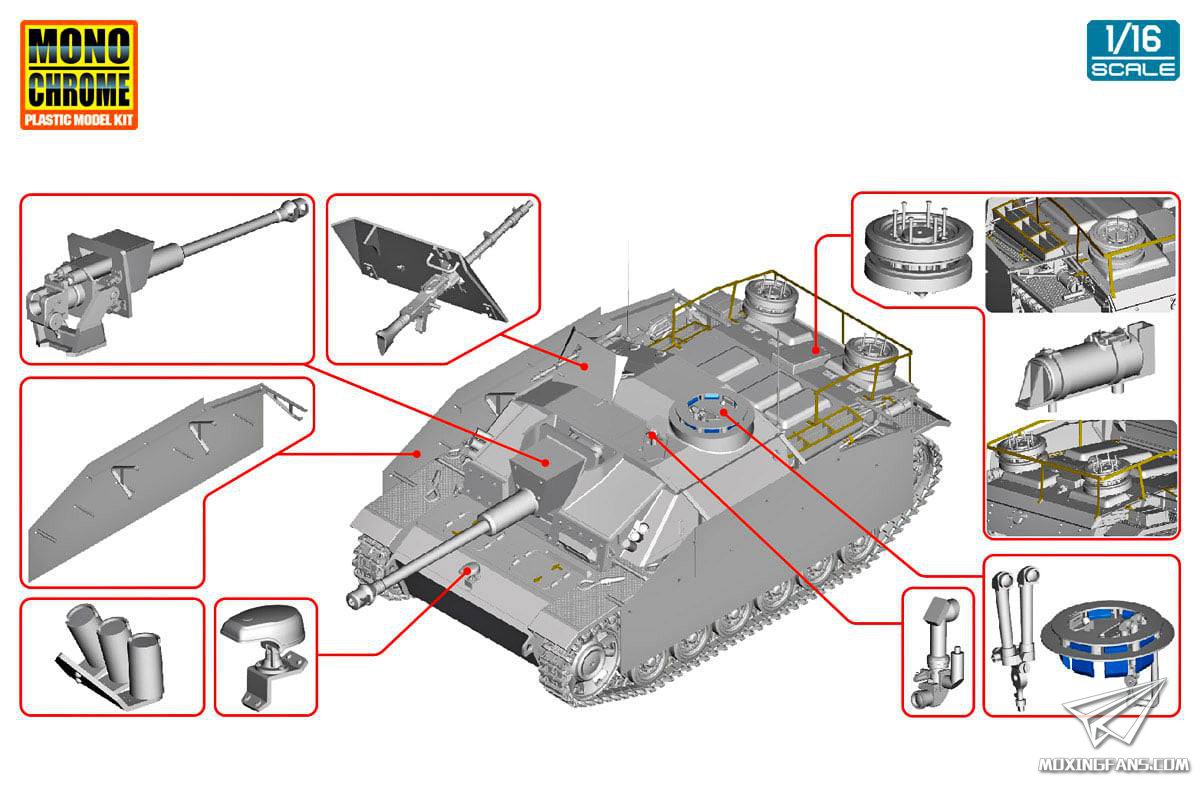 MONO CHROME
PLASTIC MODEL KIT

1/16
SCALE

MOXINGFANS.COM