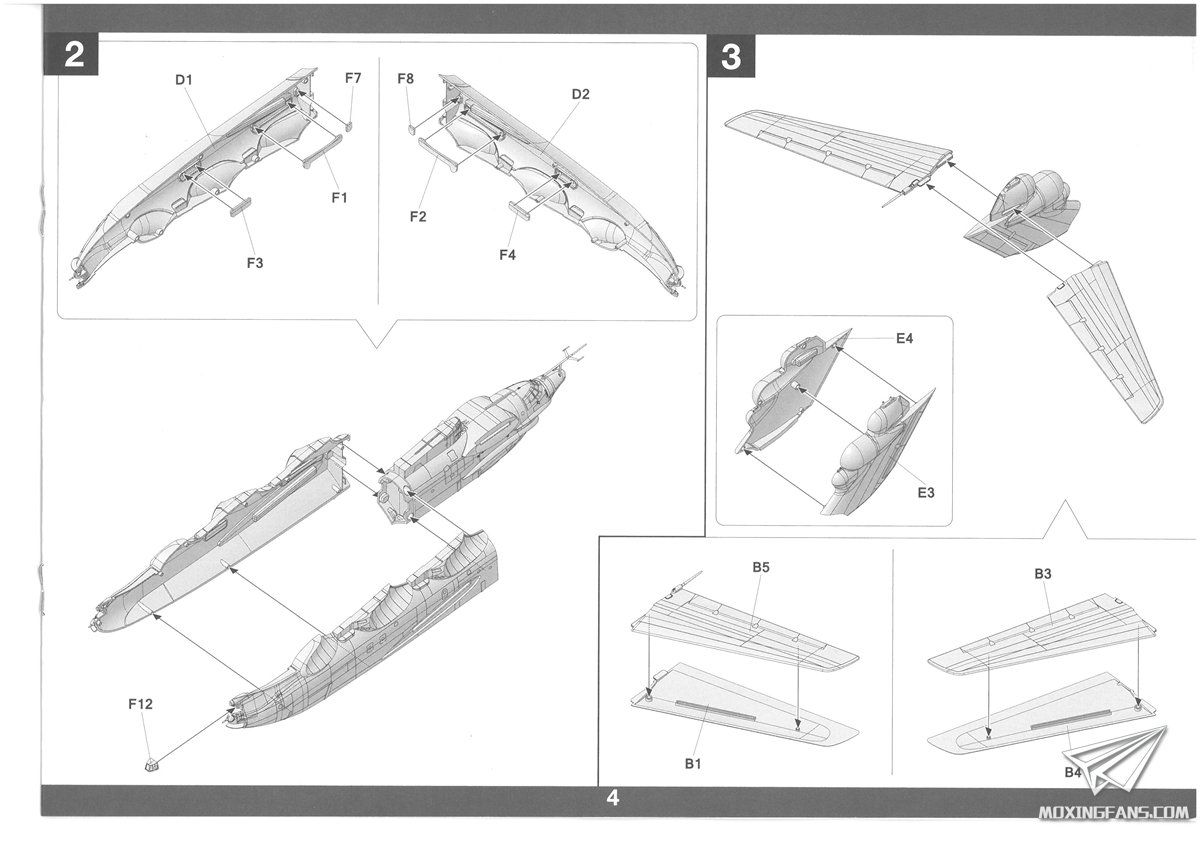 2

D1

F7

F1

F3

F8

D2

F2

F4

F12

3

E4

E3

B5

B1

B3

B4

4

MOXINGFANS.COM