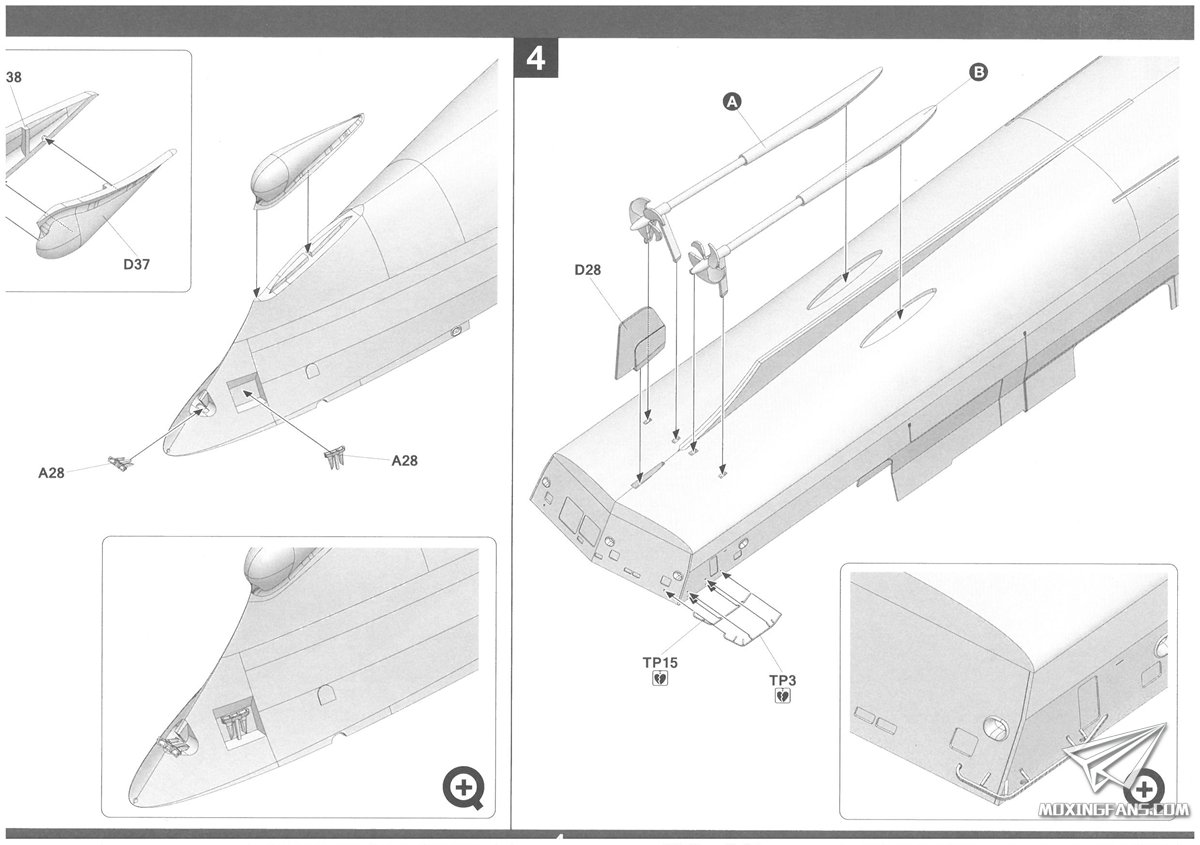 38

D37

A28

A28

4

A

B

D28

TP15

TP3

MOXINGFANS.COM