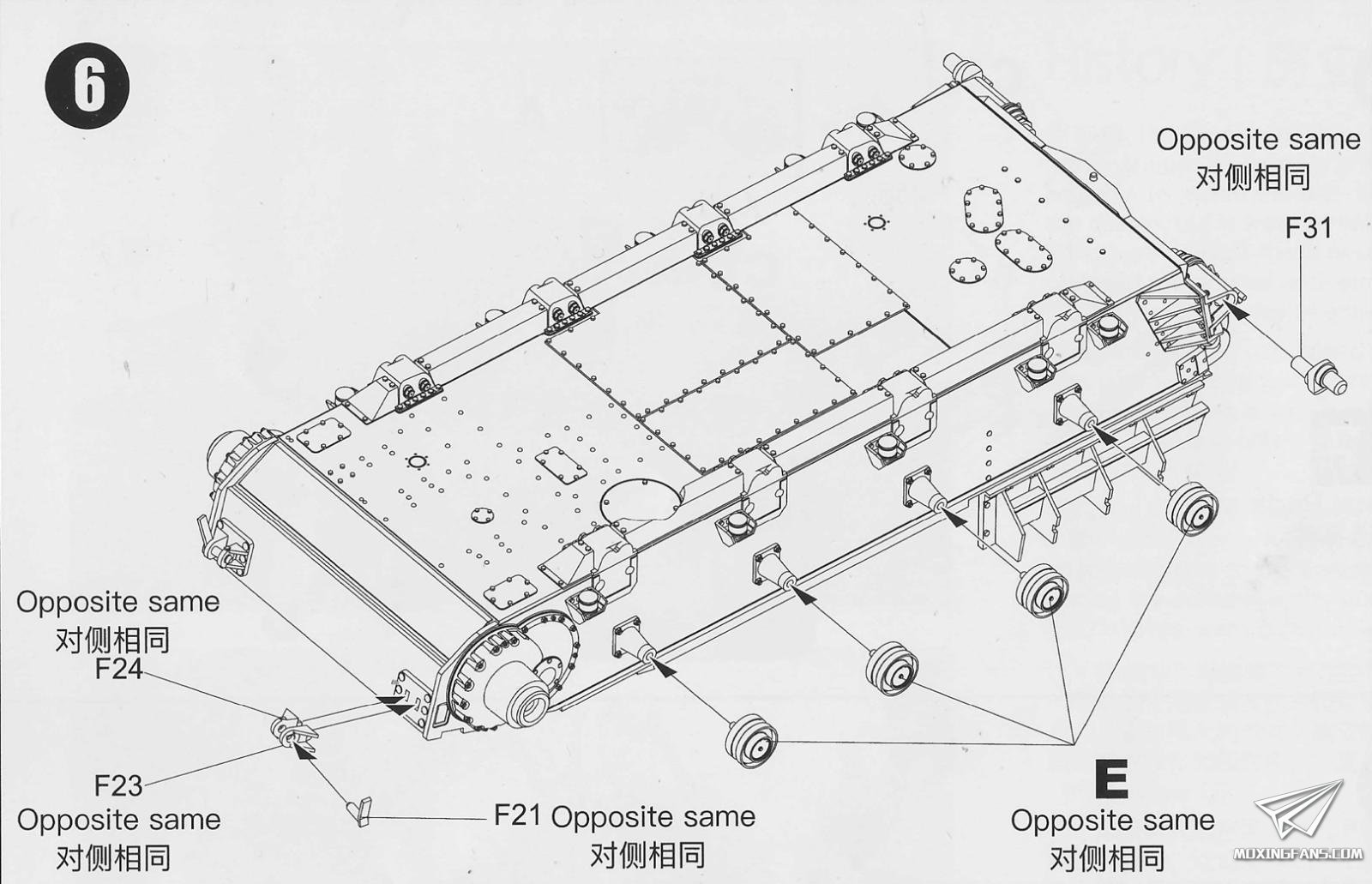 6

Opposite same
对侧相同
F31

Opposite same
对侧相同
F24

F23
Opposite same
对侧相同

F21 Opposite same
对侧相同

E
Opposite same
对侧相同

MOXINGFANS.COM