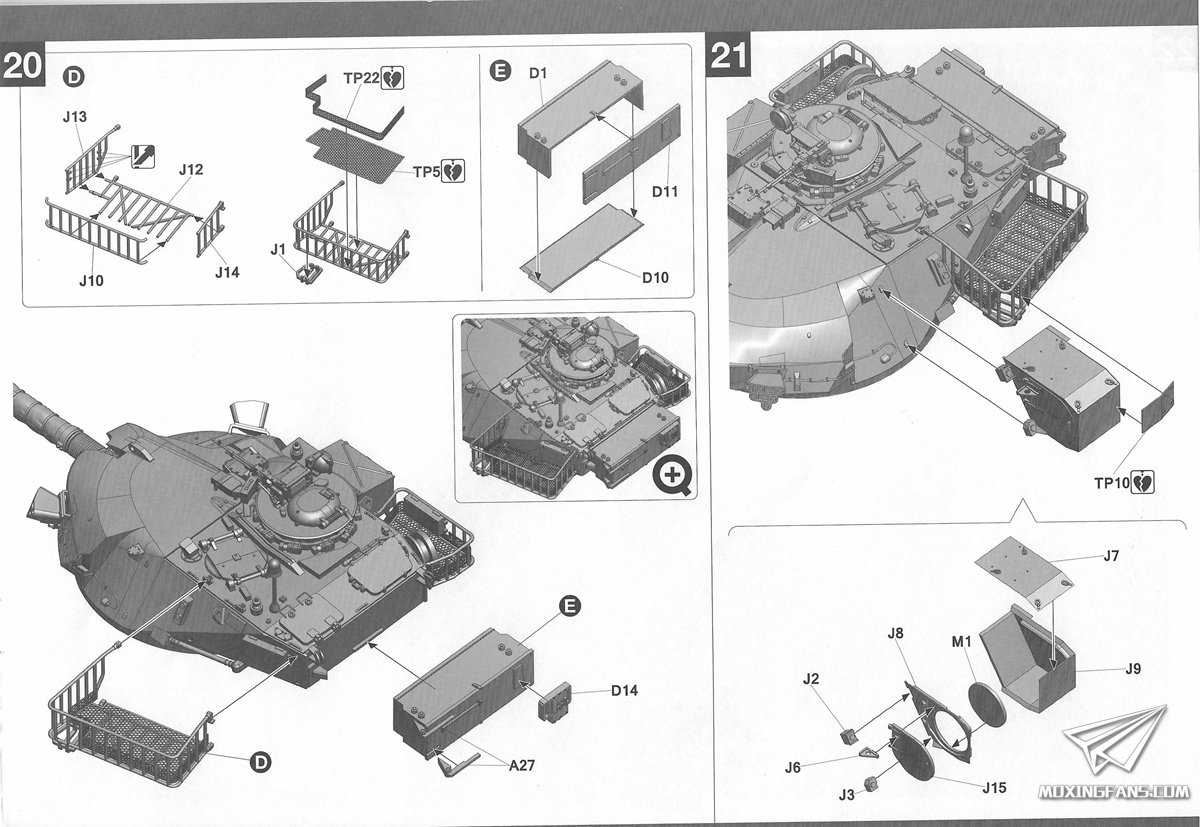 20
D
J13
J12
J10
J14
TP22
TP5
J1
E
D1
D11
D10
E
D14
A27
D
21
TP10
J7
J8
M1
J9
J2
J6
J3
J15
MOXINGFANS.COM