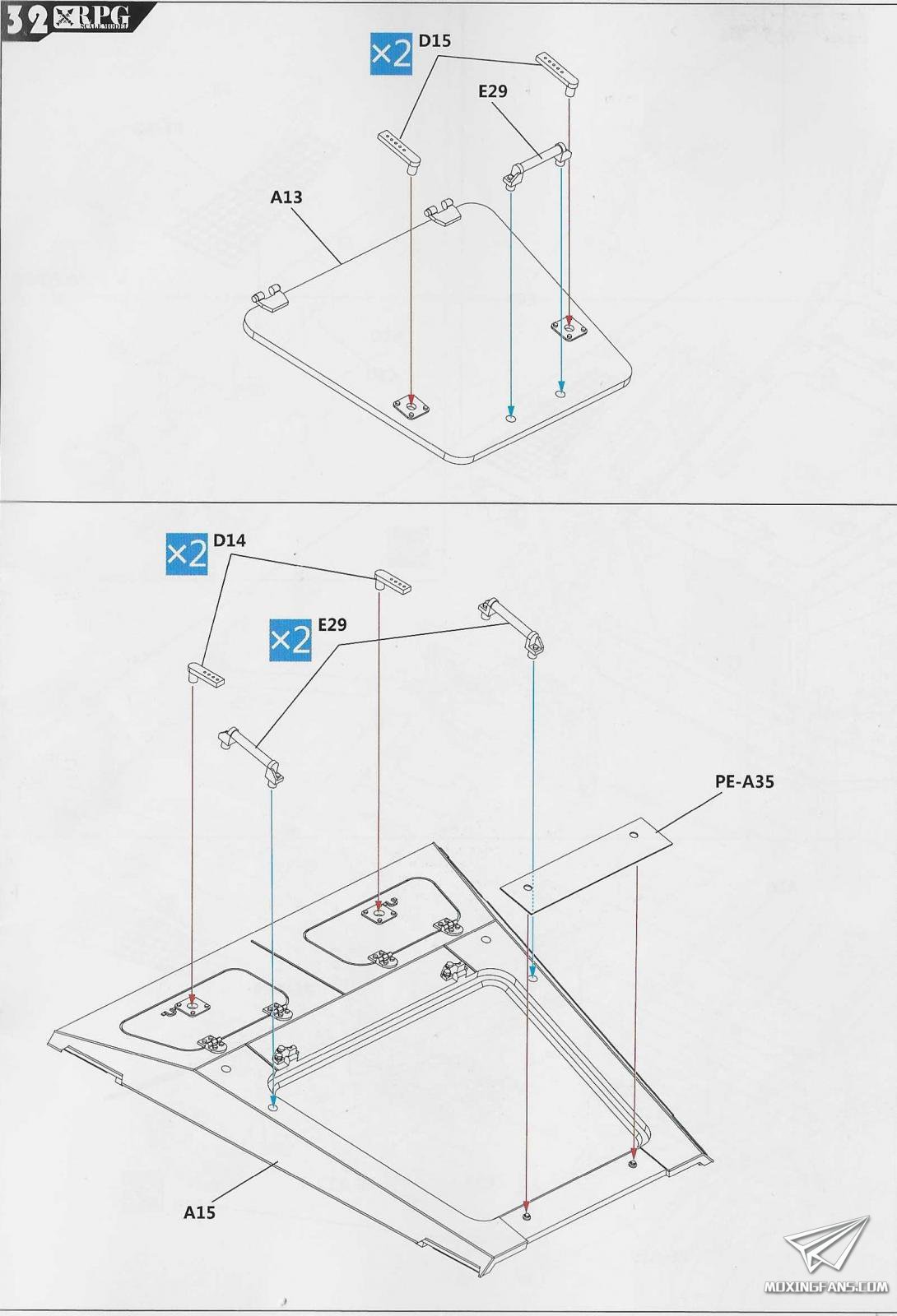 32 RPG SCALE MODEL

×2 D15
E29
A13

×2 D14
×2 E29
PE-A35
A15

MOXINGFANS.COM