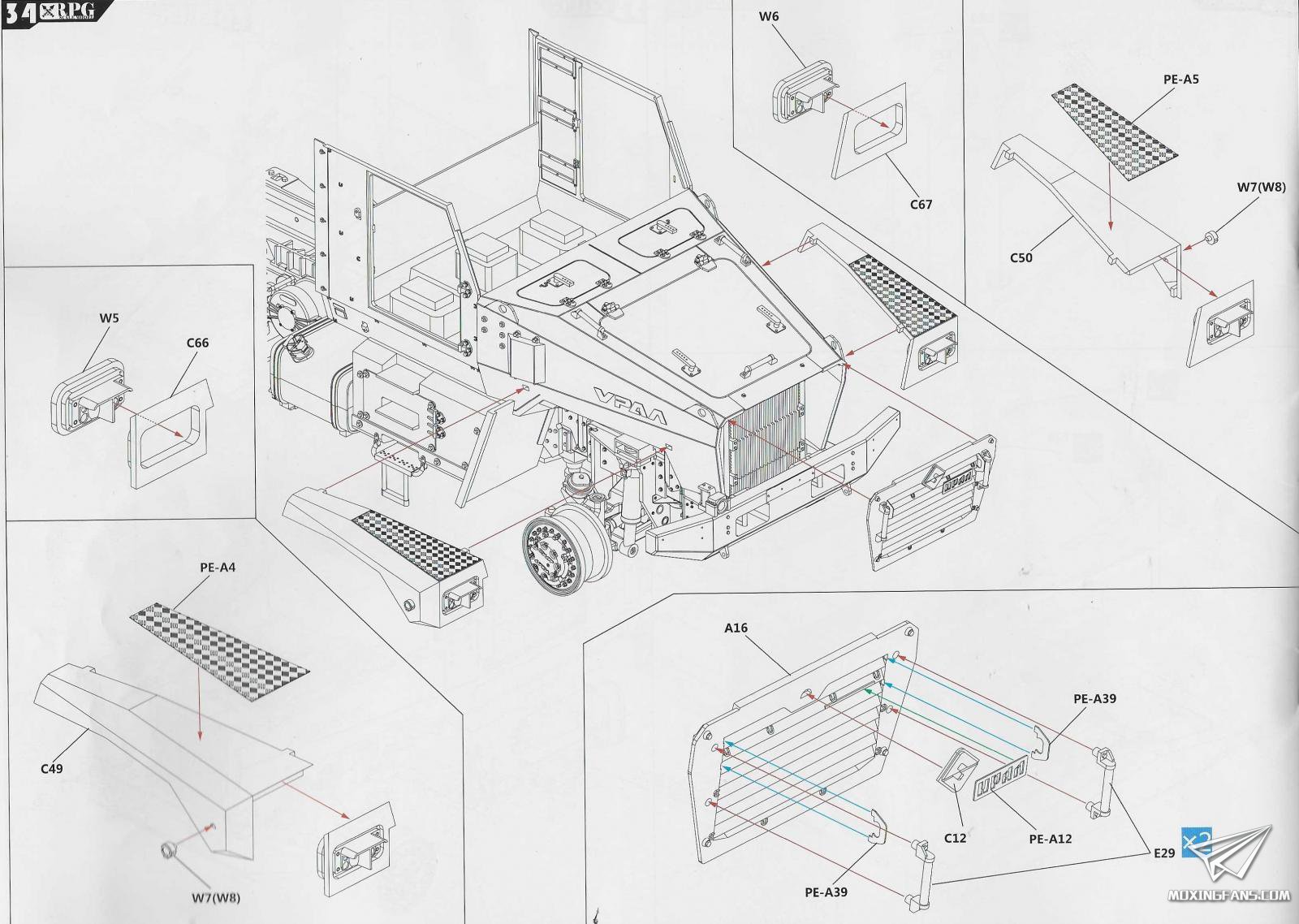 34 RPG

W6

C67

PE-A5

W7(W8)

C50

W5

C66

УРАЛ

УРАЛ

PE-A4

C49

W7(W8)

A16

PE-A39

УРАЛ

C12

PE-A12

E29

x2

PE-A39

MOXINGFANS.COM