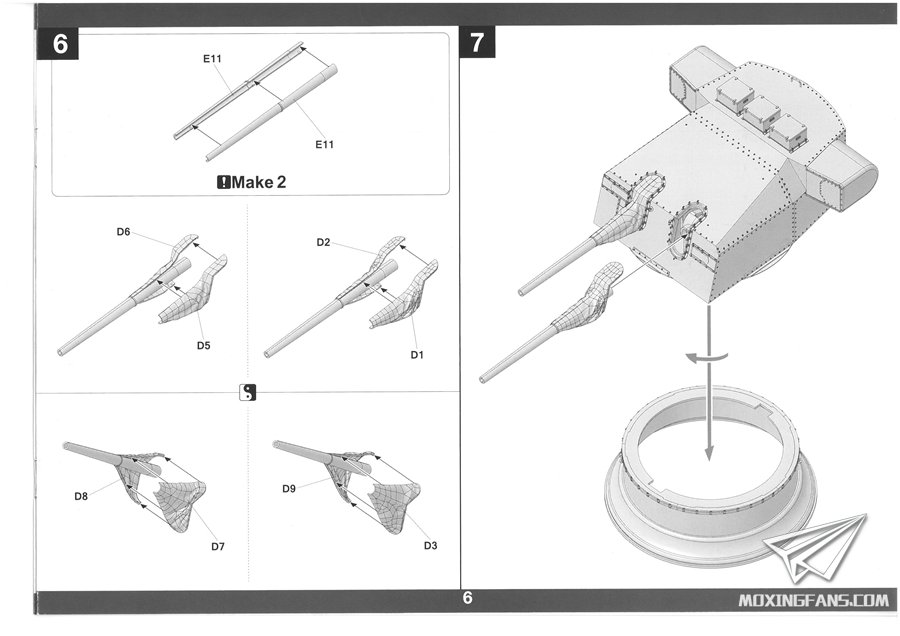 6

E11

E11

Make 2

D6

D5

D2

D1

D8

D7

D9

D3

7

6

MOXINGFANS.COM