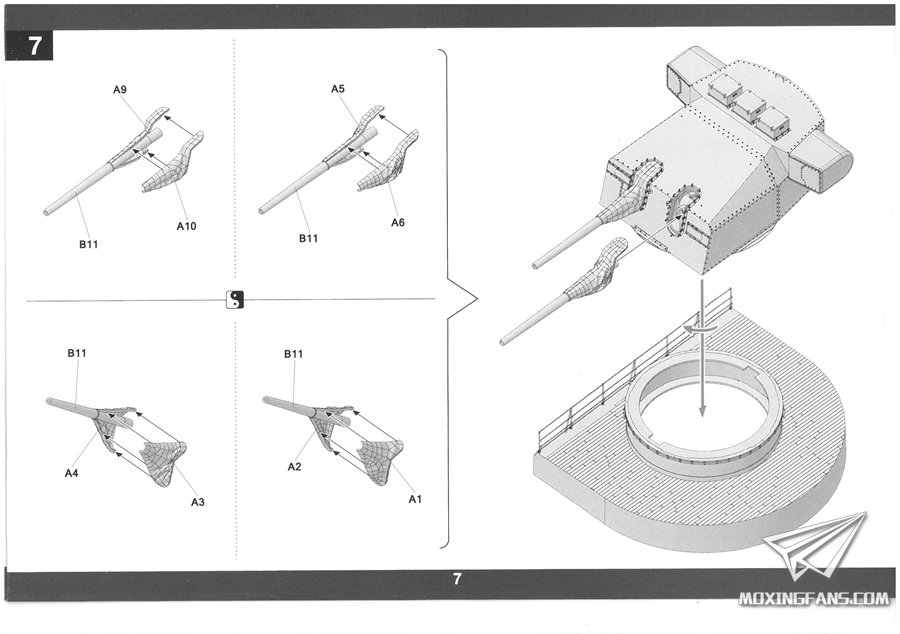 7

A9

A10

B11

A5

A6

B11

B11

A4

A3

B11

A2

A1

7

MOXINGFANS.COM