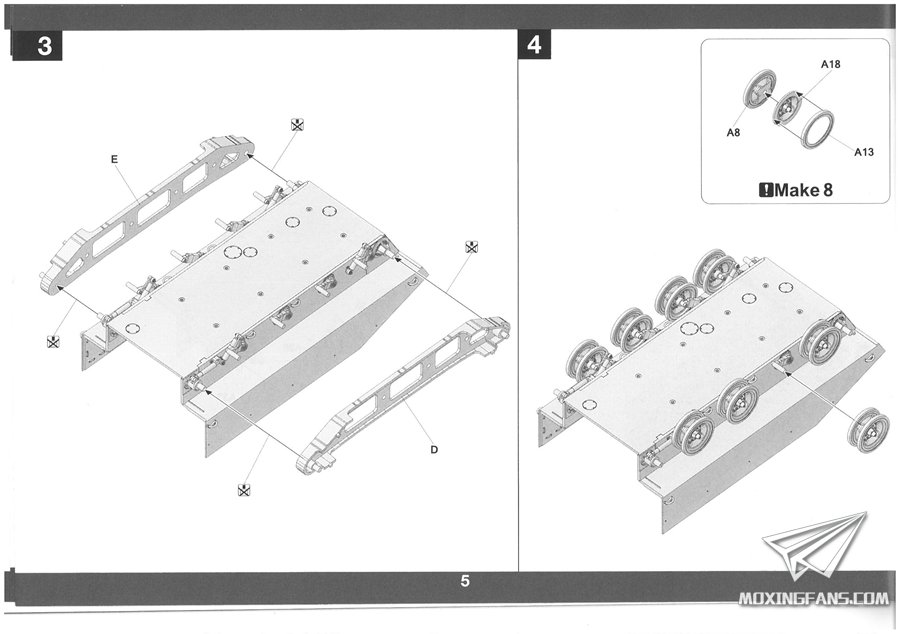 3

E

D

4

A18

A8

A13

!Make 8

5

MOXINGFANS.COM