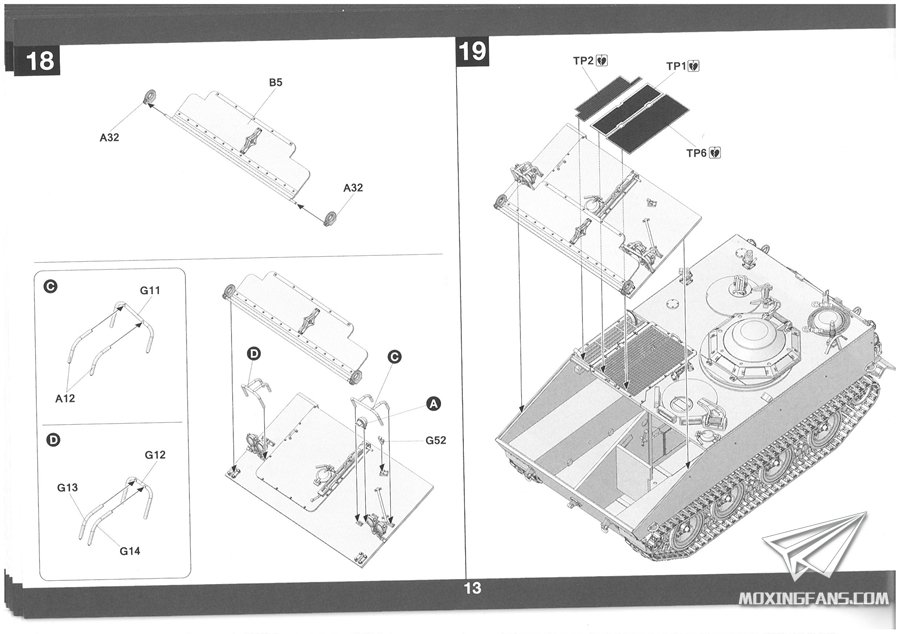 18

B5

A32

A32

C

G11

A12

D

G12

G13

G14

D

C

A

G52

19

TP2

TP1

TP6

13

MOXINGFANS.COM