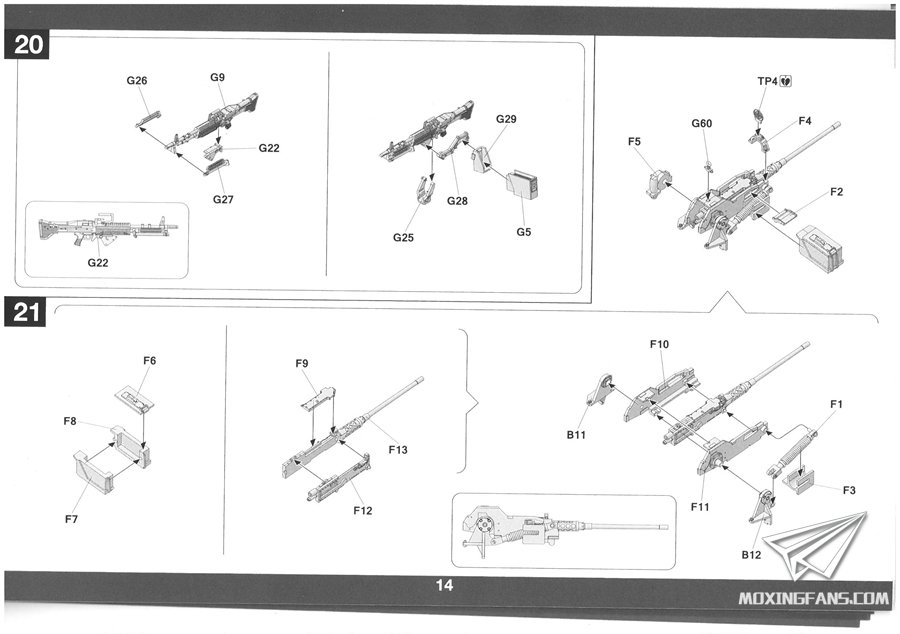 20

G26
G9
G22
G27
G22

G29
G28
G25
G5

TP4
G60
F4
F5
F2

21

F6
F8
F7

F9
F13
F12

F10
B11
F1
F3
F11
B12

14

MOXINGFANS.COM