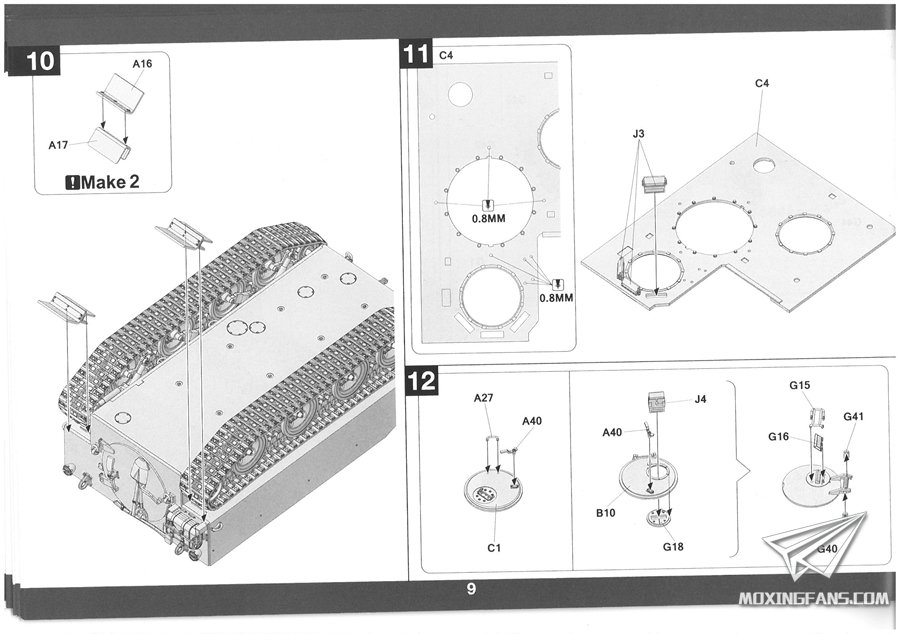 10
A16
A17
!Make 2

11
C4
0.8MM
0.8MM
C4
J3

12
A27
A40
C1
J4
A40
B10
G18
G15
G16
G41
G40

9

MOXINGFANS.COM