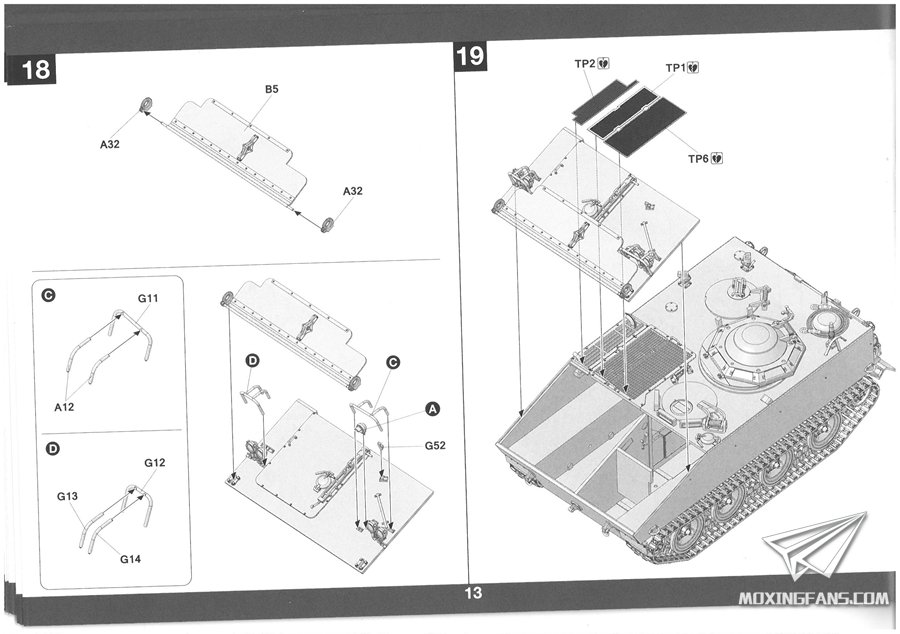 18

B5

A32

A32

C

G11

A12

D

G12

G13

G14

D

C

A

G52

19

TP2

TP1

TP6

13

MOXINGFANS.COM