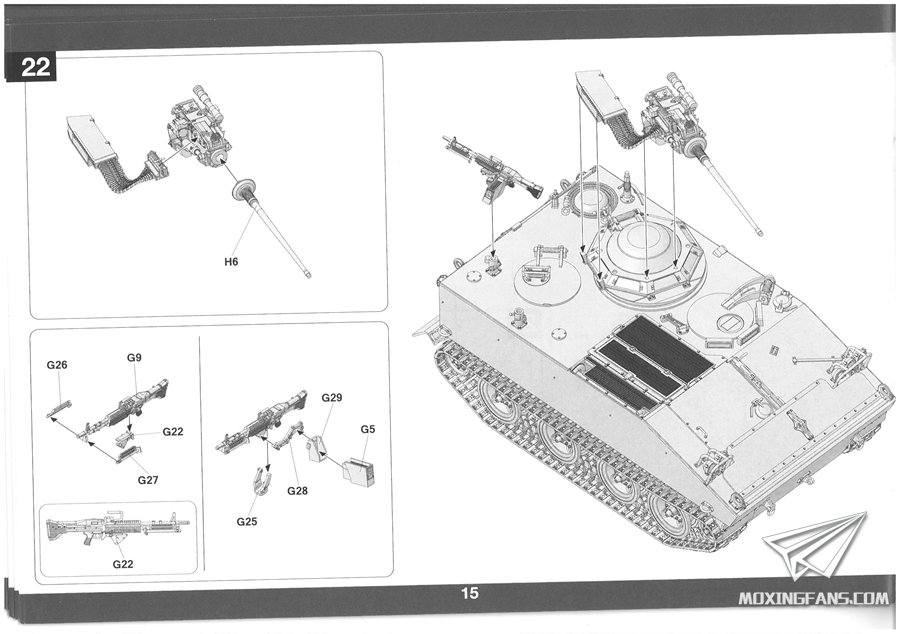 22

H6

G26

G9

G22

G27

G22

G29

G5

G28

G25

15

MOXINGFANS.COM