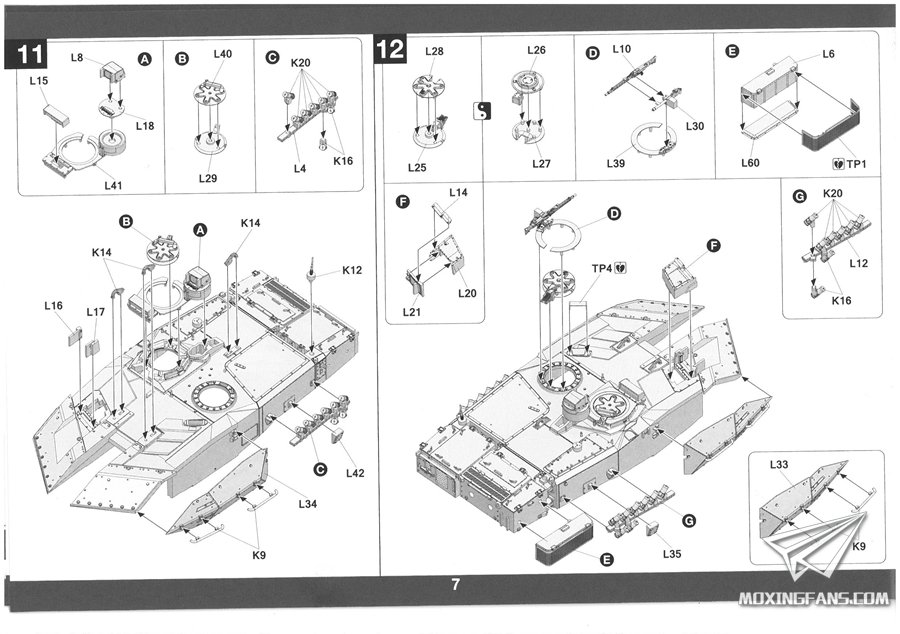 11

A
L8
L15
L18
L41

B
L40
L29

C
K20
L4
K16

B
A
K14
K14
K12
L16
L17
C
L42
L34
K9

12

L28
L25

L26
L27

D
L10
L30
L39

E
L6
L60
TP1

F
L14
L20
L21

D
TP4
F

G
K20
L12
K16

G
L35
E

L33
K9

7

MOXINGFANS.COM