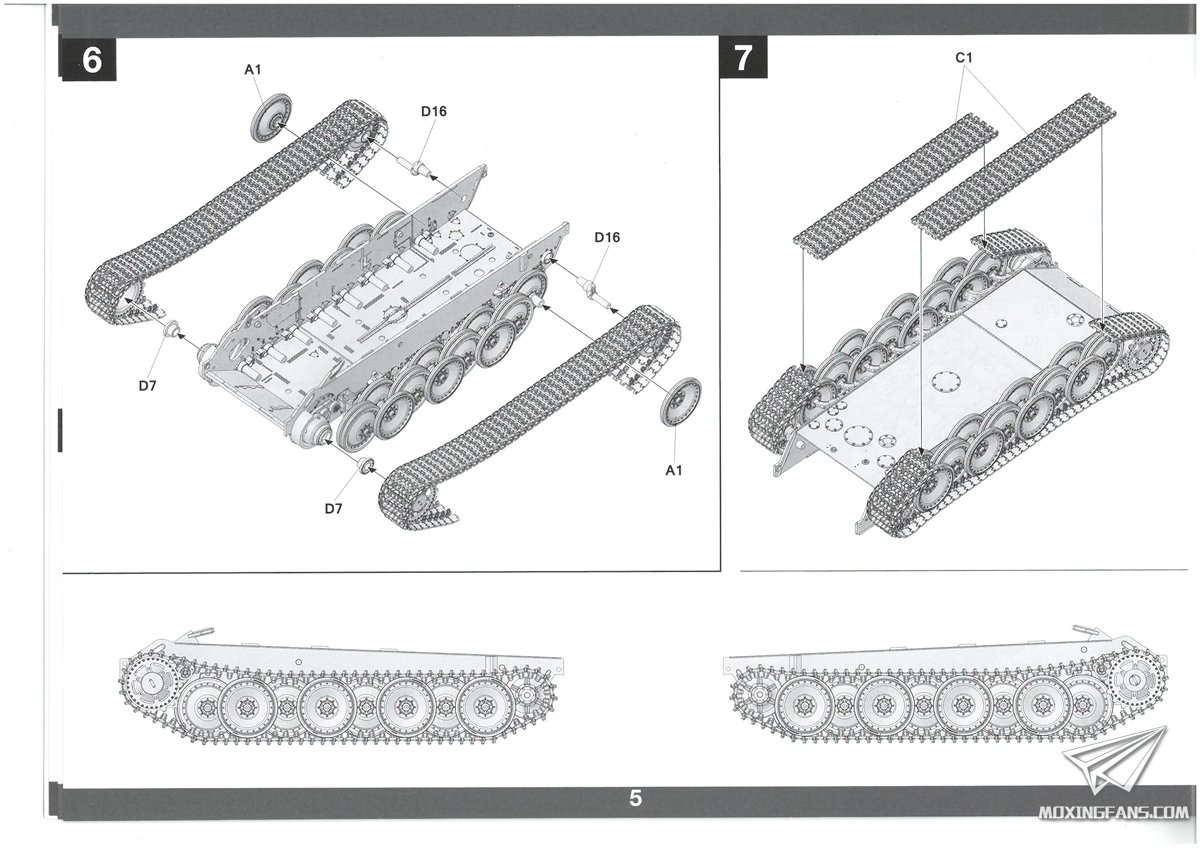 6

A1

D16

D16

D7

D7

A1

7

C1

5

MOXINGFANS.COM