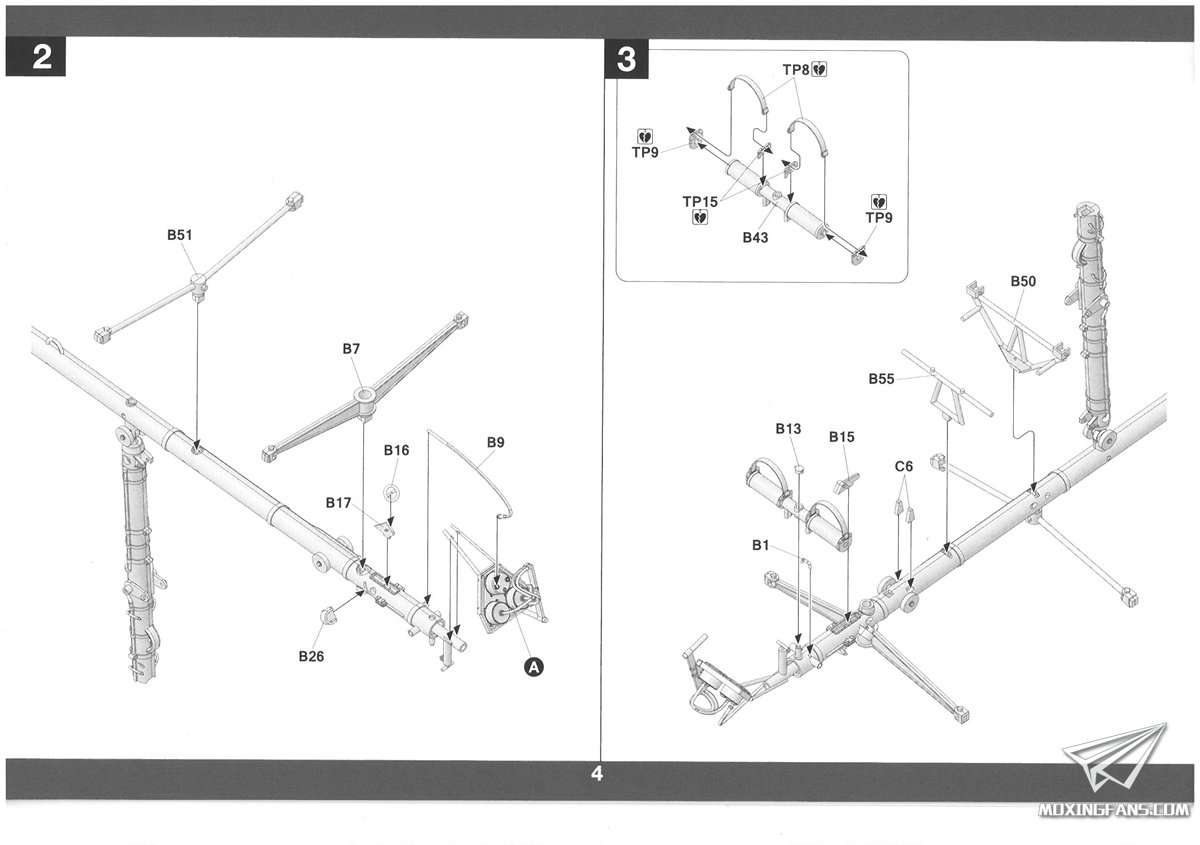 2

B51

B7

B16

B9

B17

B26

A

3

TP8

TP9

TP15

B43

TP9

B50

B55

B13

B15

C6

B1

4

MOXINGFANS.COM