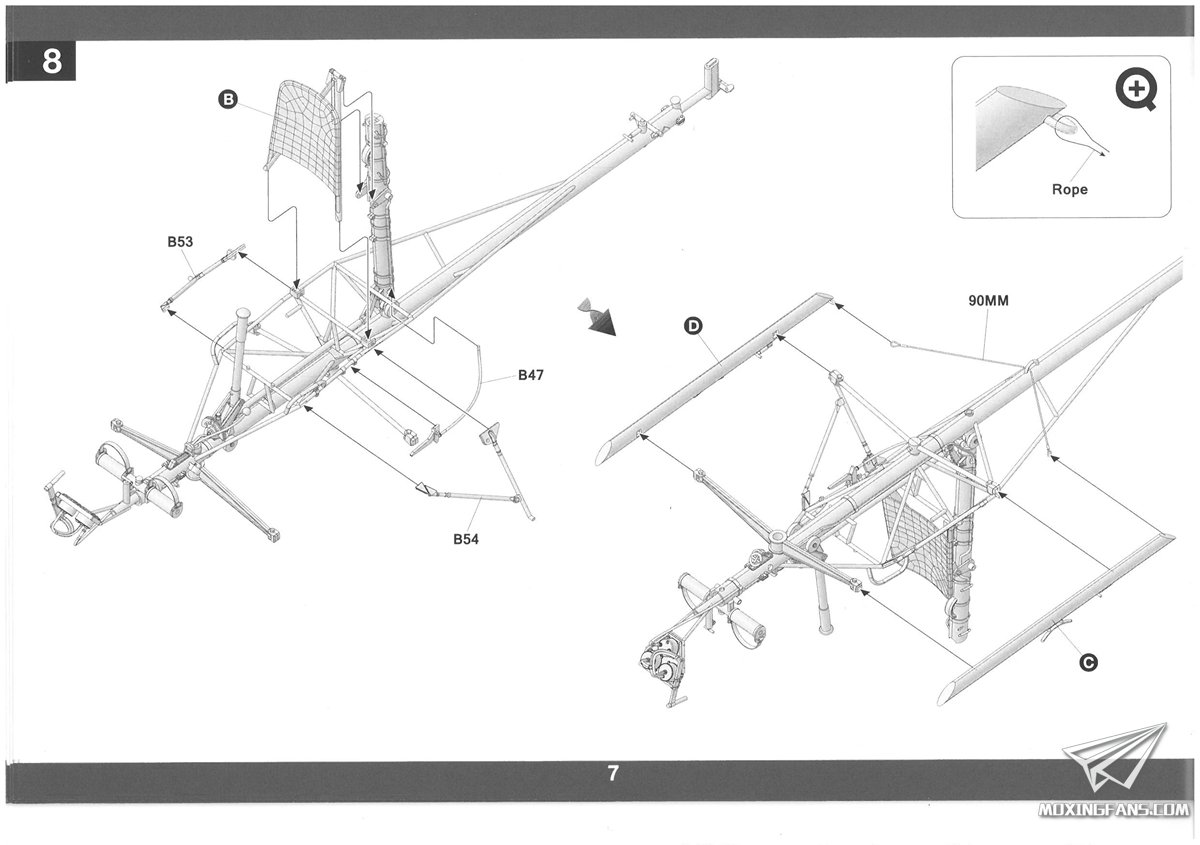 8

B

B53

B47

B54

Rope

90MM

D

C

7

MOXINGFANS.COM