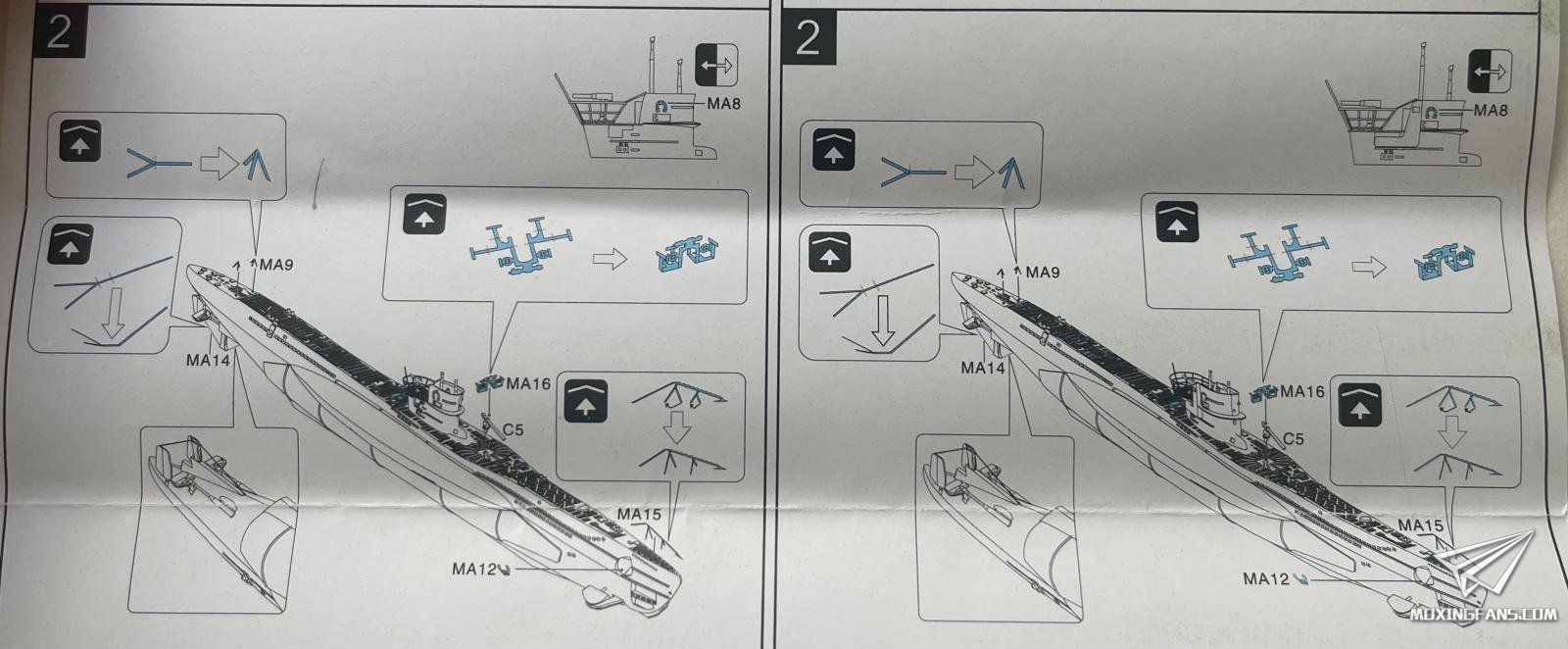 2

MA8

MA9

MA14

MA16

C5

MA15

MA12

2

MA8

MA9

MA14

MA16

C5

MA15

MA12

MOXINGFANS.COM