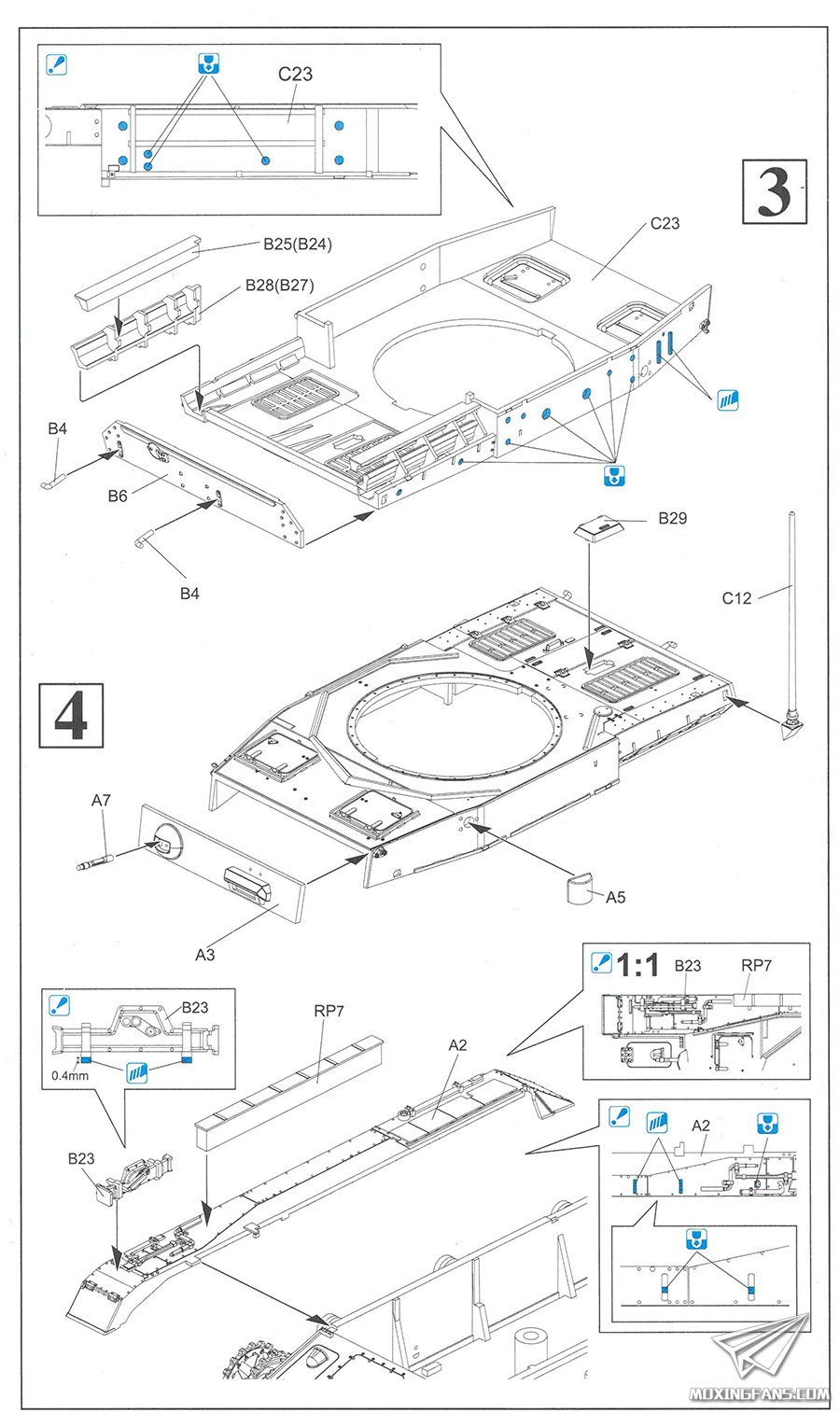 C23

3

C23

B25(B24)

B28(B27)

B4

B6

B4

B29

C12

4

A7

A5

A3

1:1

B23

RP7

B23

0.4mm

RP7

A2

B23

A2

MOXINGFANS.COM