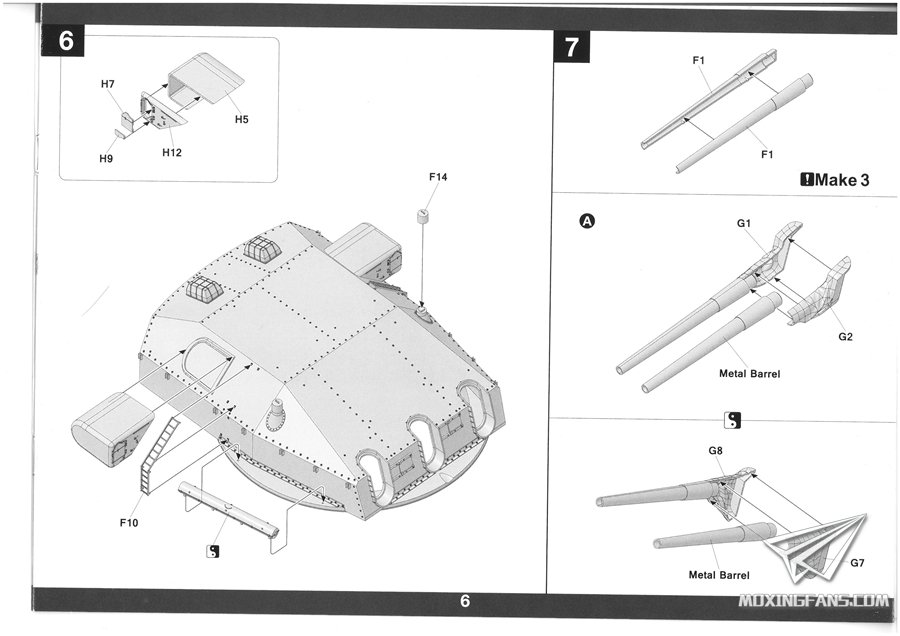 6

H7
H5
H9
H12

F14

F10

7

F1
F1

Make 3

A

G1
G2
Metal Barrel

G8
G7
Metal Barrel

6

MOXINGFANS.COM