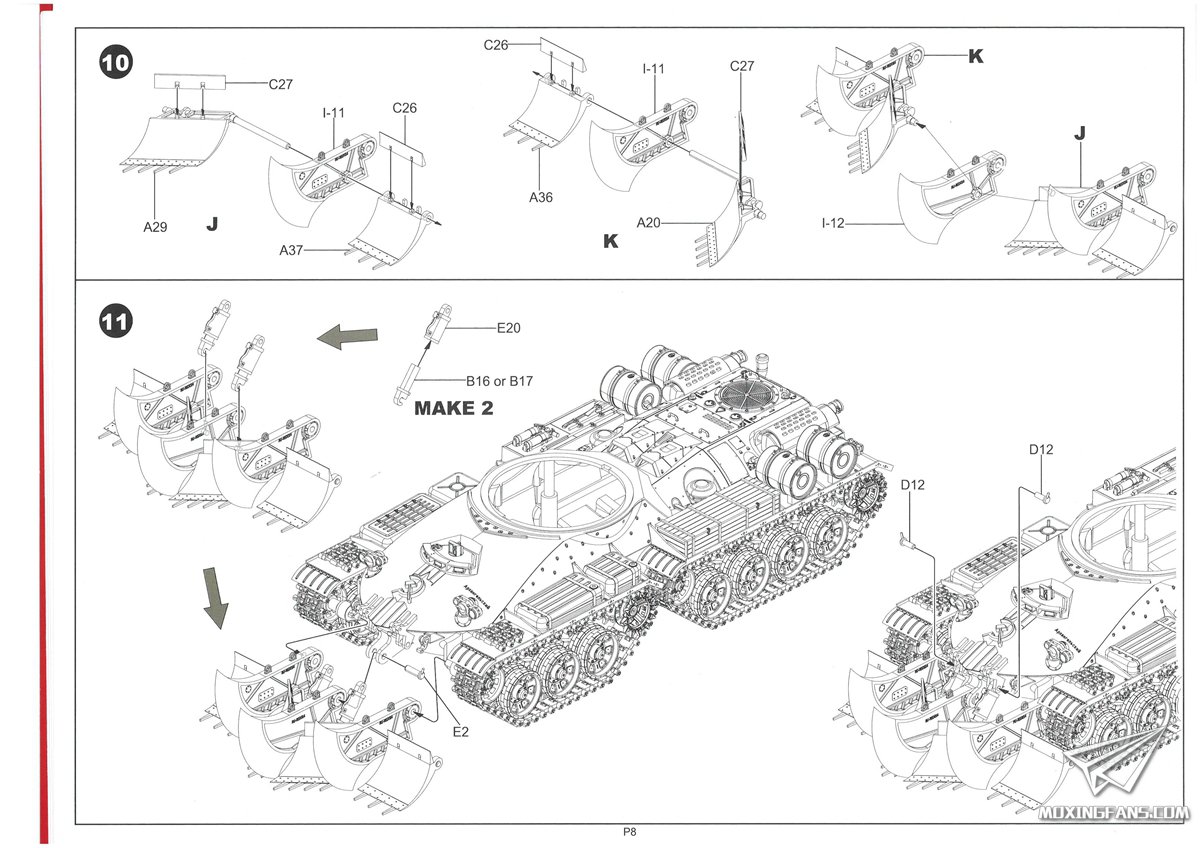 10

C27
I-11
C26
A29
J
A37

C26
I-11
C27
A36
A20
K

K
J
I-12

11

E20
B16 or B17
MAKE 2

D12
D12

E2

P8

MOXINGFANS.COM