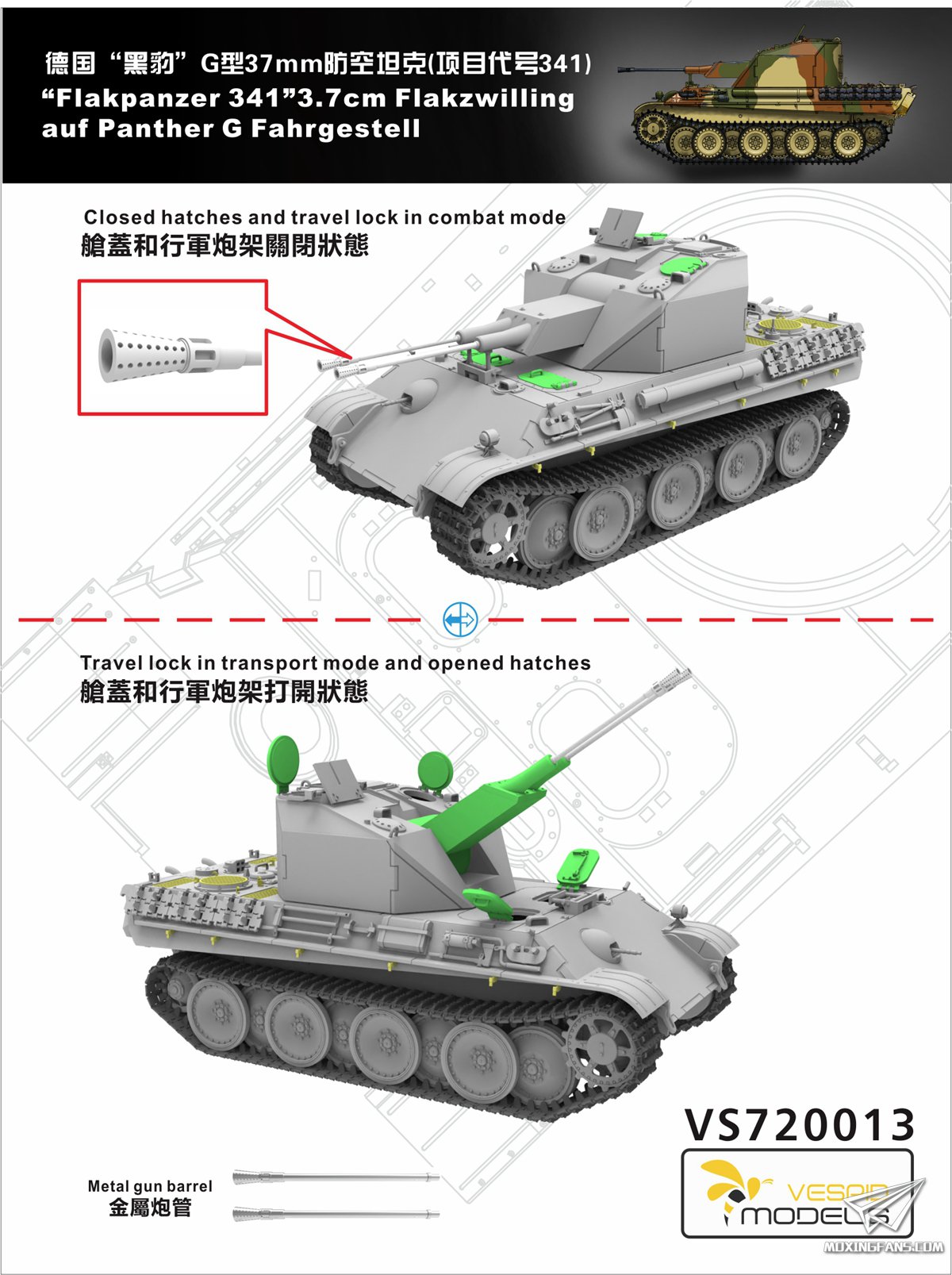 德国“黑豹”G型37mm防空坦克(项目代号341)
“Flakpanzer 341”3.7cm Flakzwilling auf Panther G Fahrgestell

Closed hatches and travel lock in combat mode
艙蓋和行軍炮架關閉狀態

Travel lock in transport mode and opened hatches
艙蓋和行軍炮架打開狀態

VS720013

Metal gun barrel
金屬炮管

VESPID MODELS

MOXINGFANS.COM