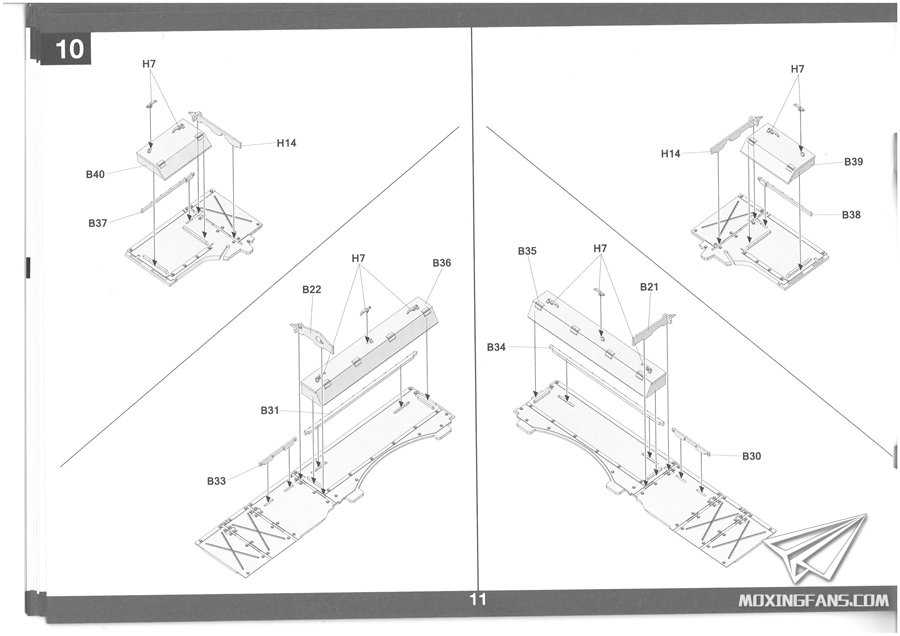 10

H7

H14

B40

B37

H7

B36

B22

B31

B33

H7

H14

B39

B38

B35

H7

B21

B34

B30

11

MOXINGFANS.COM