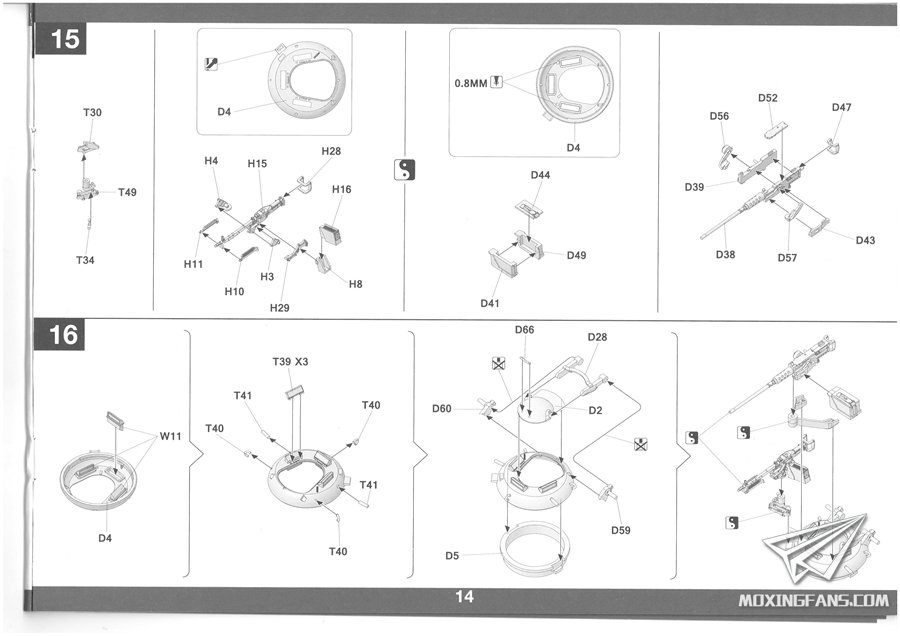 15

T30
T49
T34

D4
H4
H15
H28
H16
H11
H10
H3
H29
H8

0.8MM
D4
D44
D49
D41

D52
D56
D47
D39
D38
D57
D43

16

W11
D4

T39 X3
T41
T40
T40
T41
T40

D66
D28
D60
D2
D59
D5

14
MOXINGFANS.COM