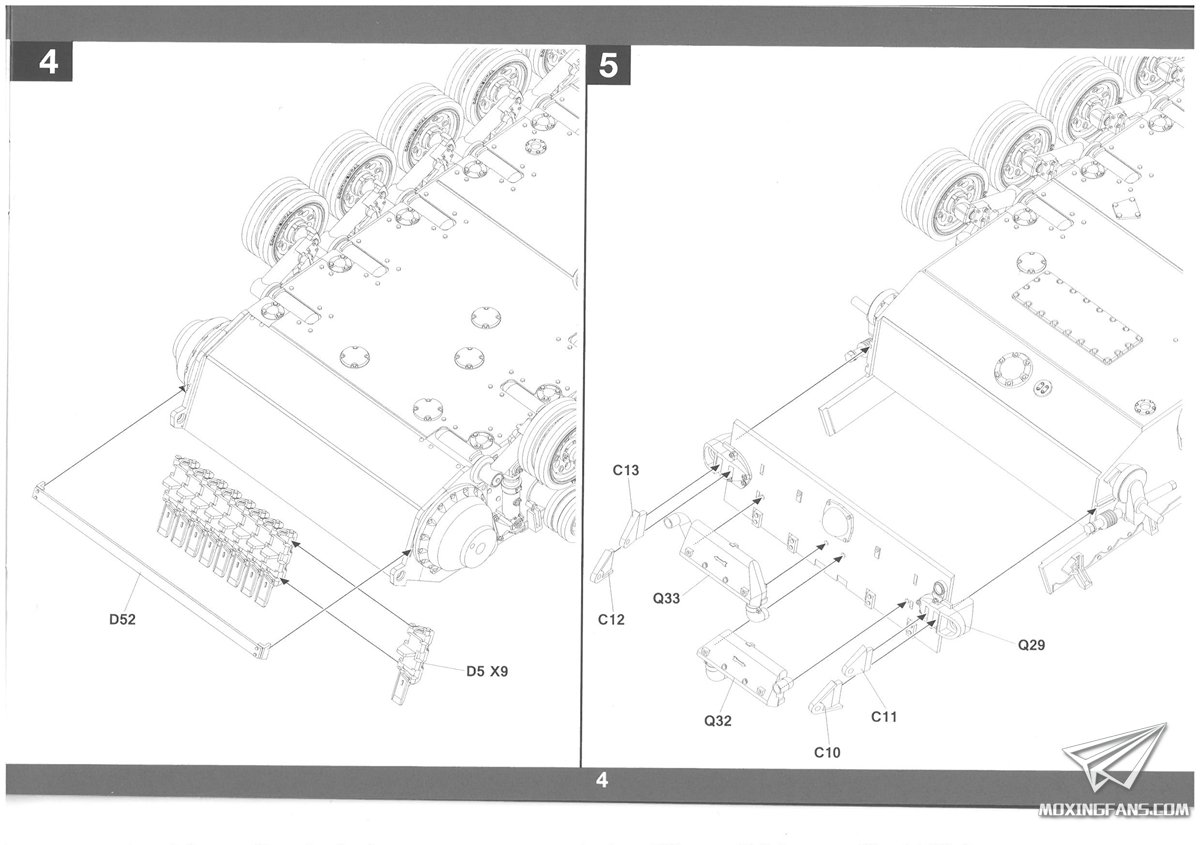 4

D52

D5 X9

5

C13

C12

Q33

Q32

C10

C11

Q29

4

MOXINGFANS.COM