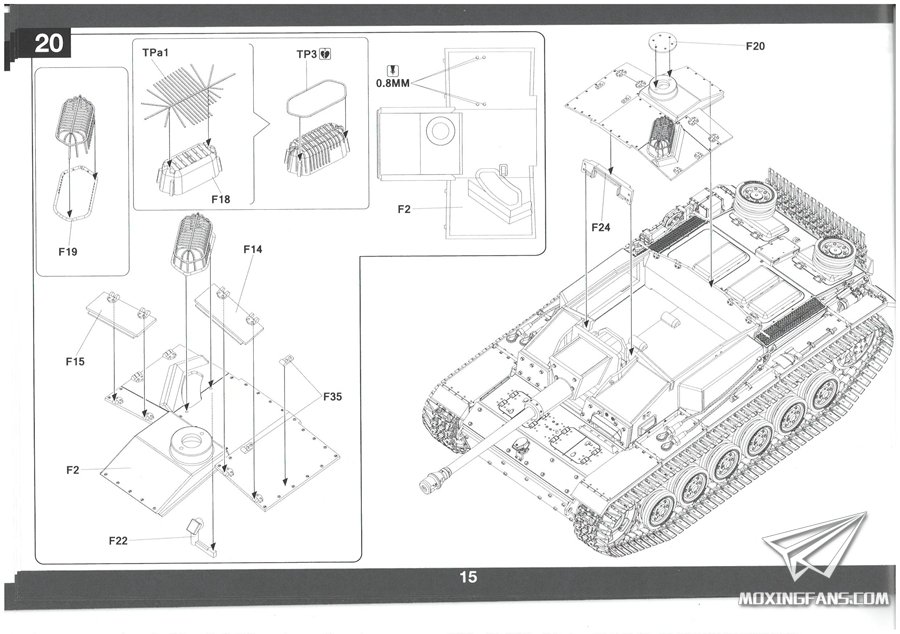 20

TPa1

TP3

0.8MM

F20

F18

F19

F2

F24

F14

F15

F35

F2

F22

15

MOXINGFANS.COM