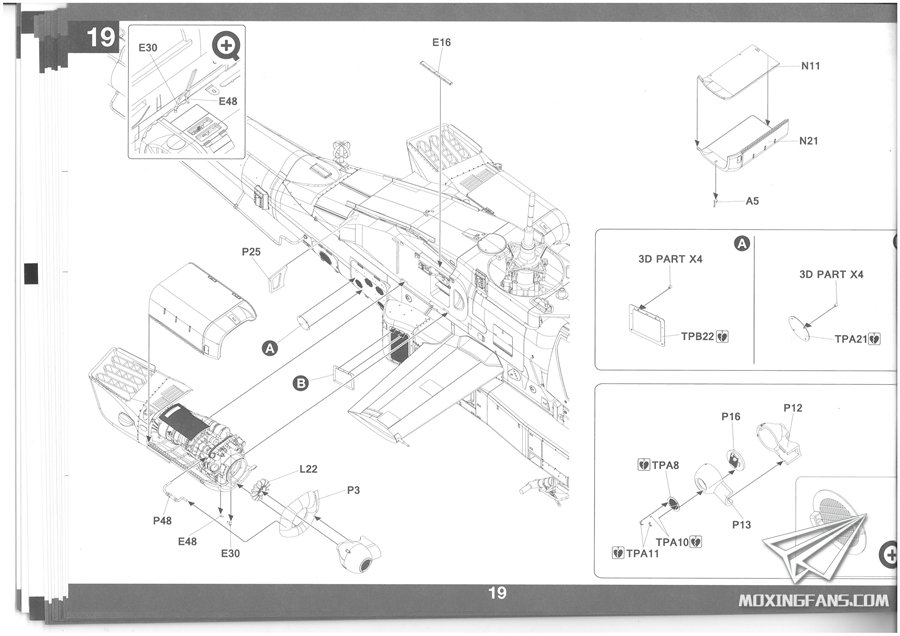 19

E30

E48

E16

N11

N21

A5

P25

A

B

A

3D PART X4

TPB22

3D PART X4

TPA21

L22

P3

P48

E48

E30

P16

P12

TPA8

P13

TPA10

TPA11

19

MOXINGFANS.COM