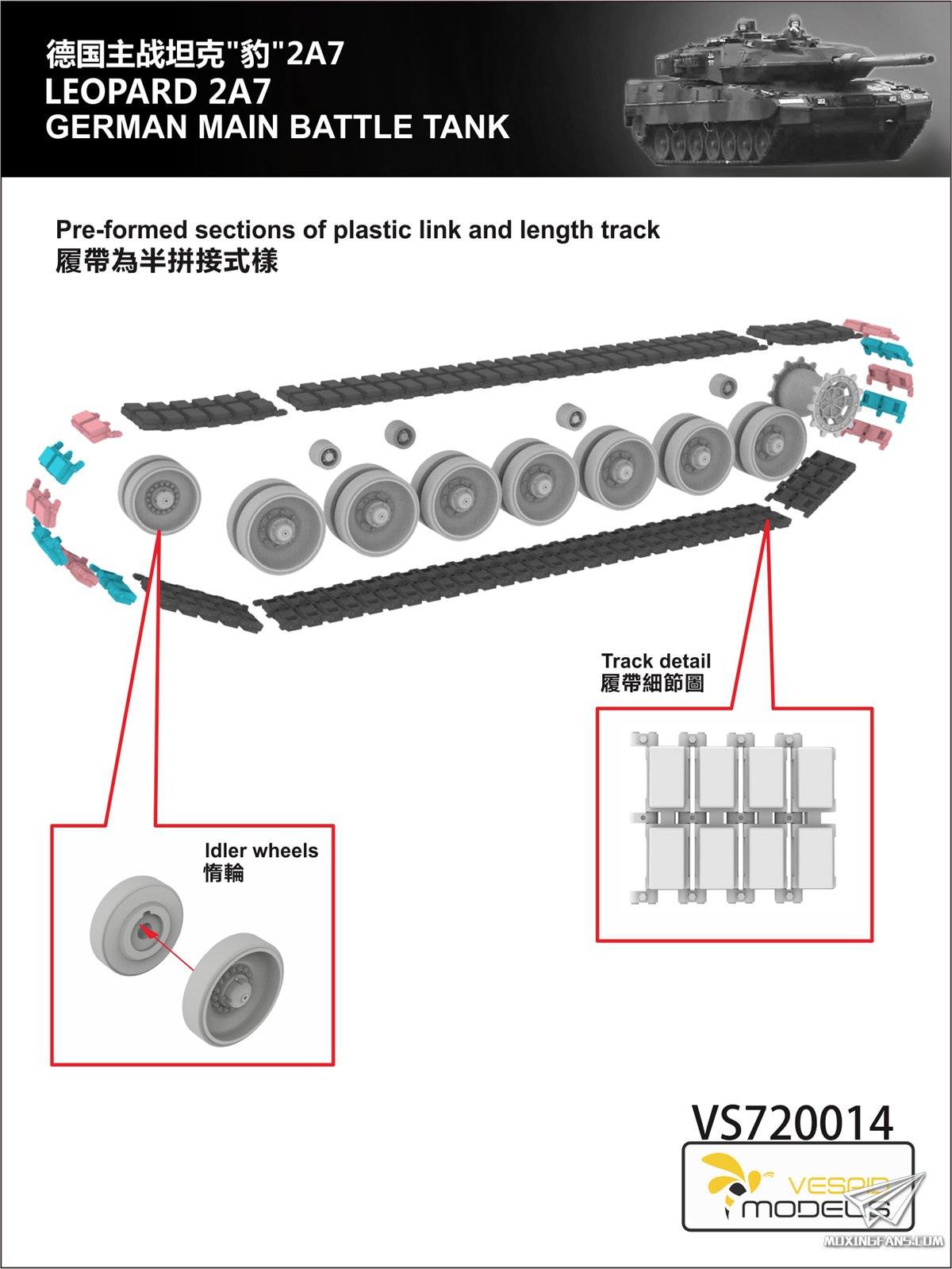 德国主战坦克"豹"2A7
LEOPARD 2A7
GERMAN MAIN BATTLE TANK

Pre-formed sections of plastic link and length track
履帶為半拼接式樣

Track detail
履帶細節圖

Idler wheels
惰輪

VS720014

VESPID
MODELS

MOXINGFANS.COM