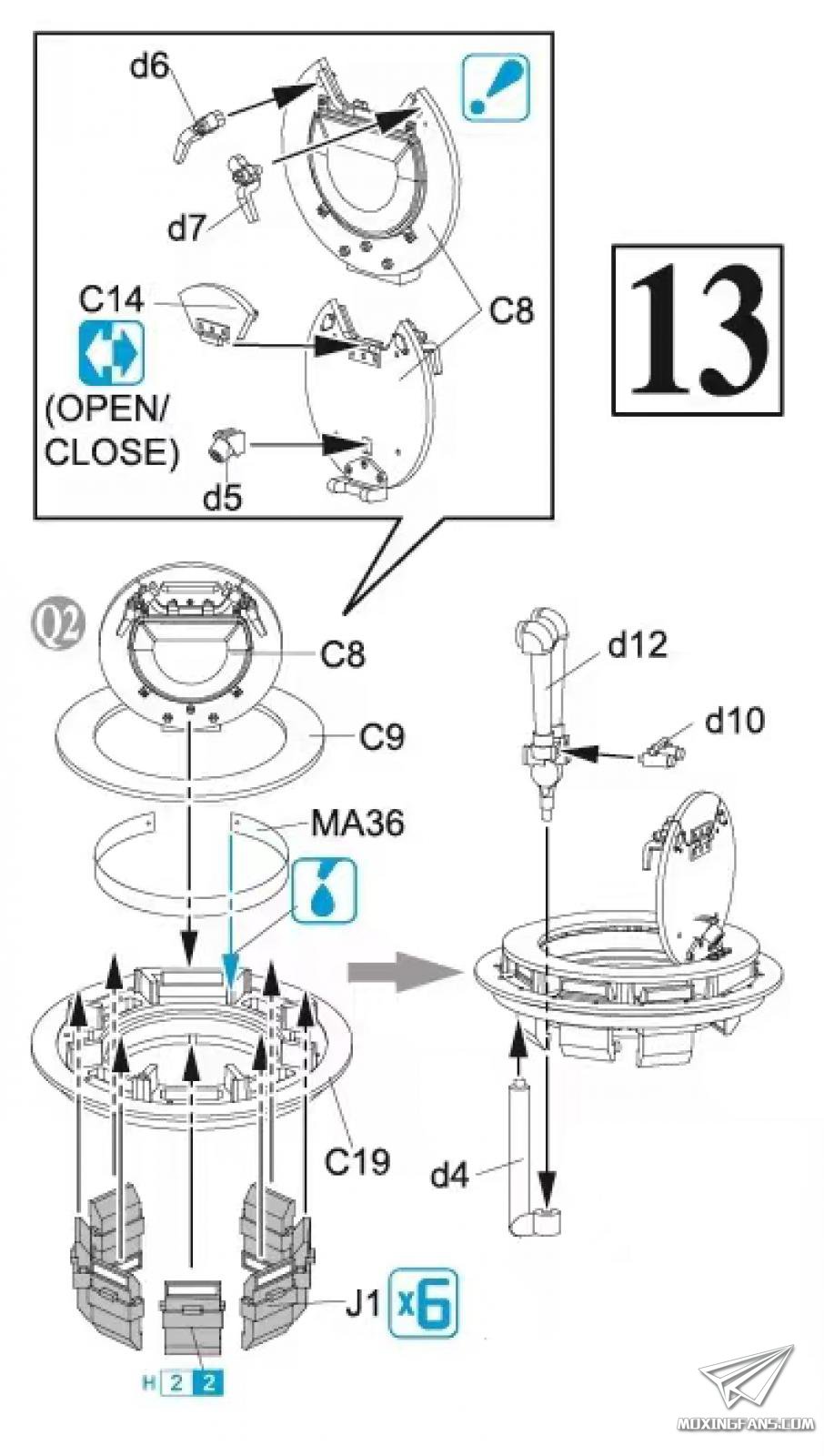 d6
d7
C14
(OPEN/
CLOSE)
d5
C8
13
Q2
C8
C9
MA36
C19
J1
x6
H 2 2
d12
d10
d4
MOXINGFANS.COM