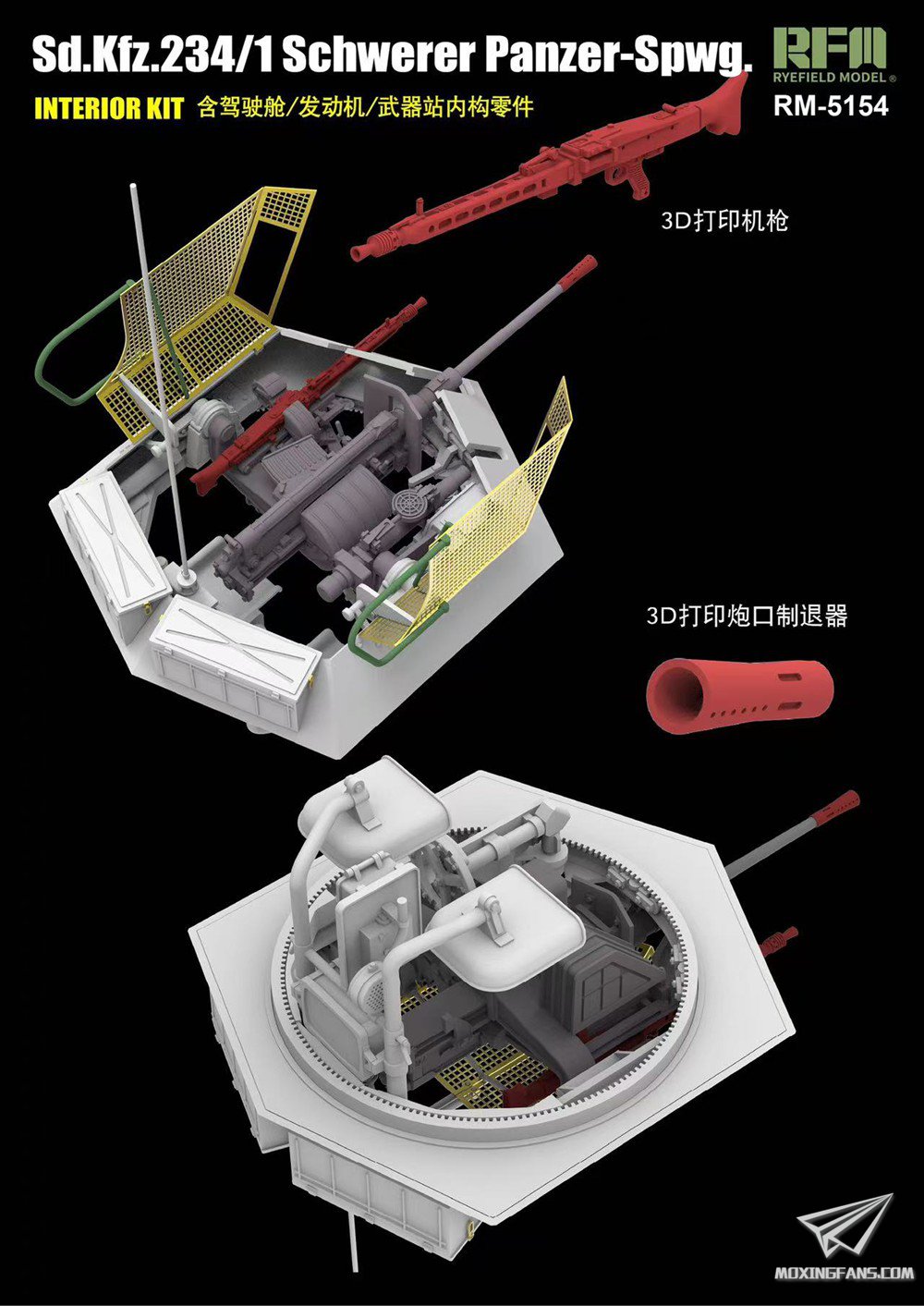 Sd.Kfz.234/1 Schwerer Panzer-Spwg.

RFM
RYEFIELD MODEL®

INTERIOR KIT 含驾驶舱/发动机/武器站内构零件

RM-5154

3D打印机枪

3D打印炮口制退器

MOXINGFANS.COM